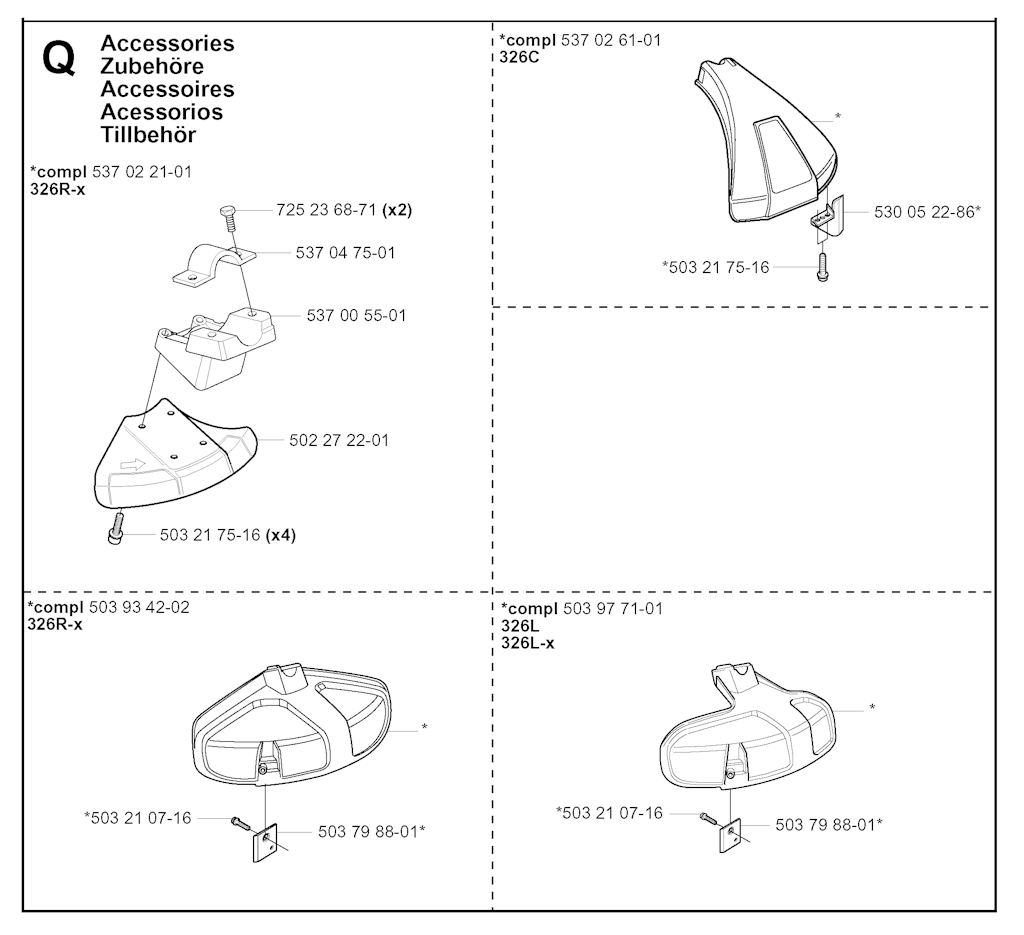 Q Accessories
Zubehöre
Accessoires
Acessorios
Tillbehör

*compl 537 02 21-01
326R-x

725 23 68-71 (x2)
537 04 75-01
537 00 55-01
502 27 22-01
503 21 75-16 (x4)

*compl 537 02 61-01
326C

*
530 05 22-86*
*503 21 75-16

*compl 503 93 42-02
326R-x

*
*503 21 07-16
503 79 88-01*

*compl 503 97 71-01
326L
326L-x

*
*503 21 07-16
503 79 88-01*