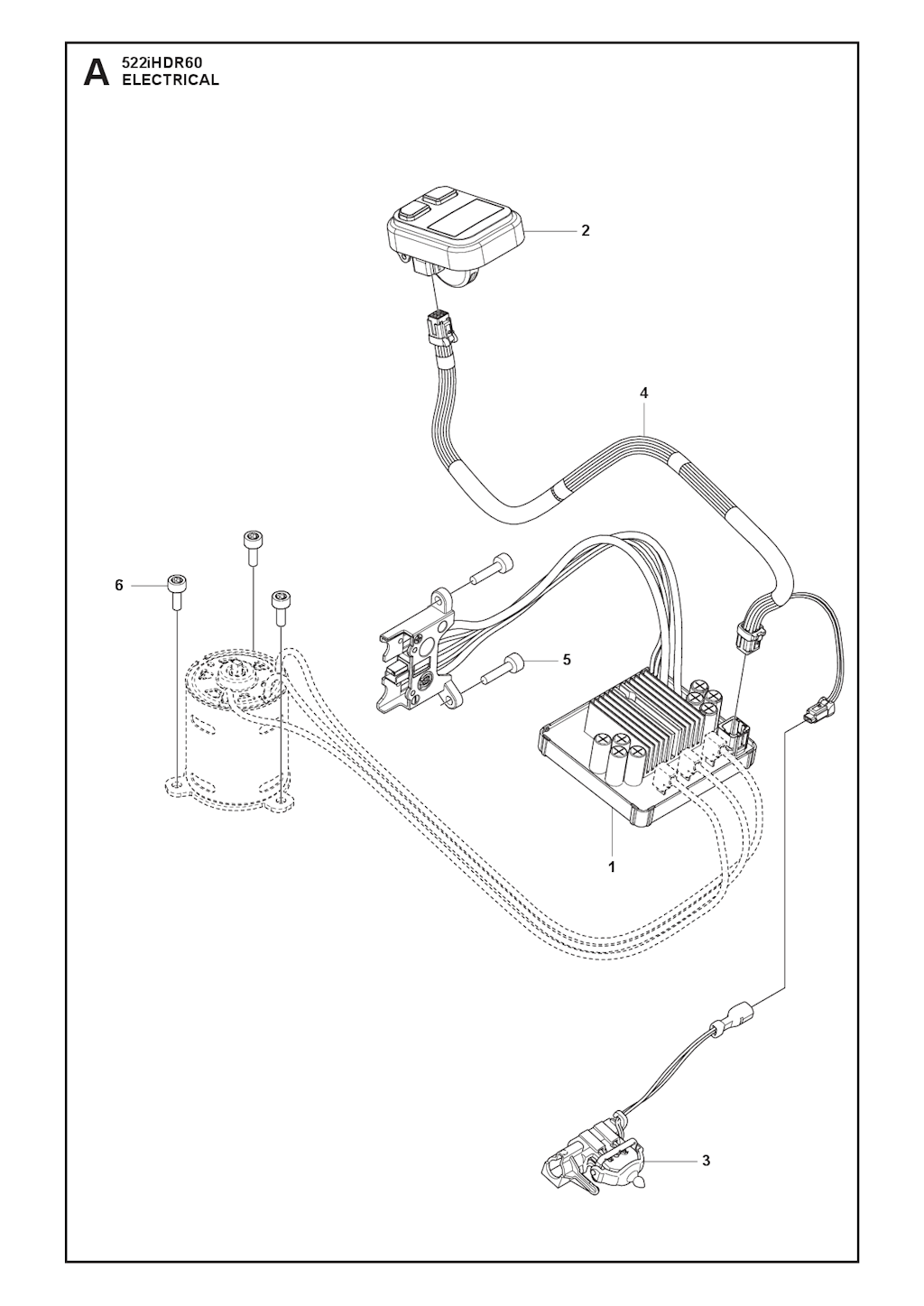 A 522iHDR60
ELECTRICAL

2

4

6

5

1

3