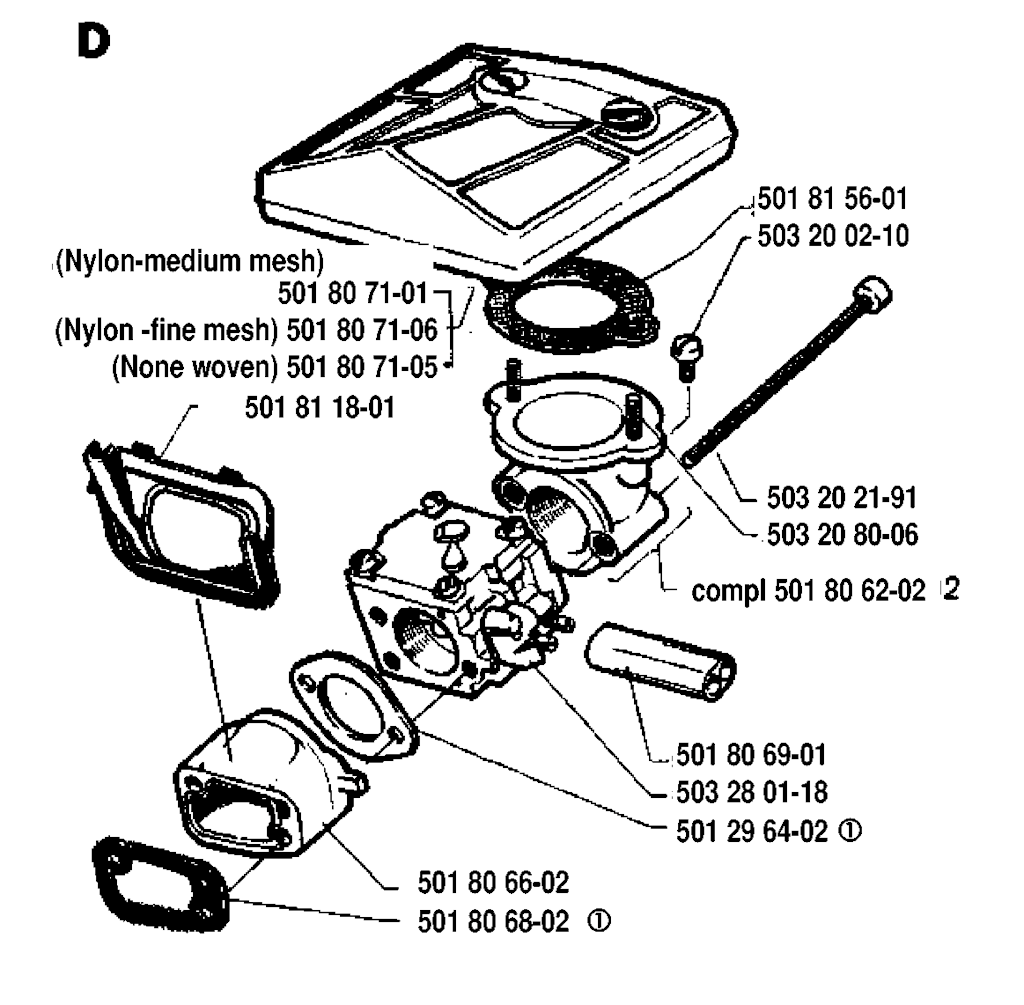 D

501 81 56-01
503 20 02-10
(Nylon-medium mesh)
501 80 71-01
(Nylon -fine mesh) 501 80 71-06
(None woven) 501 80 71-05
501 81 18-01
503 20 21-91
503 20 80-06
compl 501 80 62-02 2
501 80 69-01
503 28 01-18
501 29 64-02 ①
501 80 66-02
501 80 68-02 ①