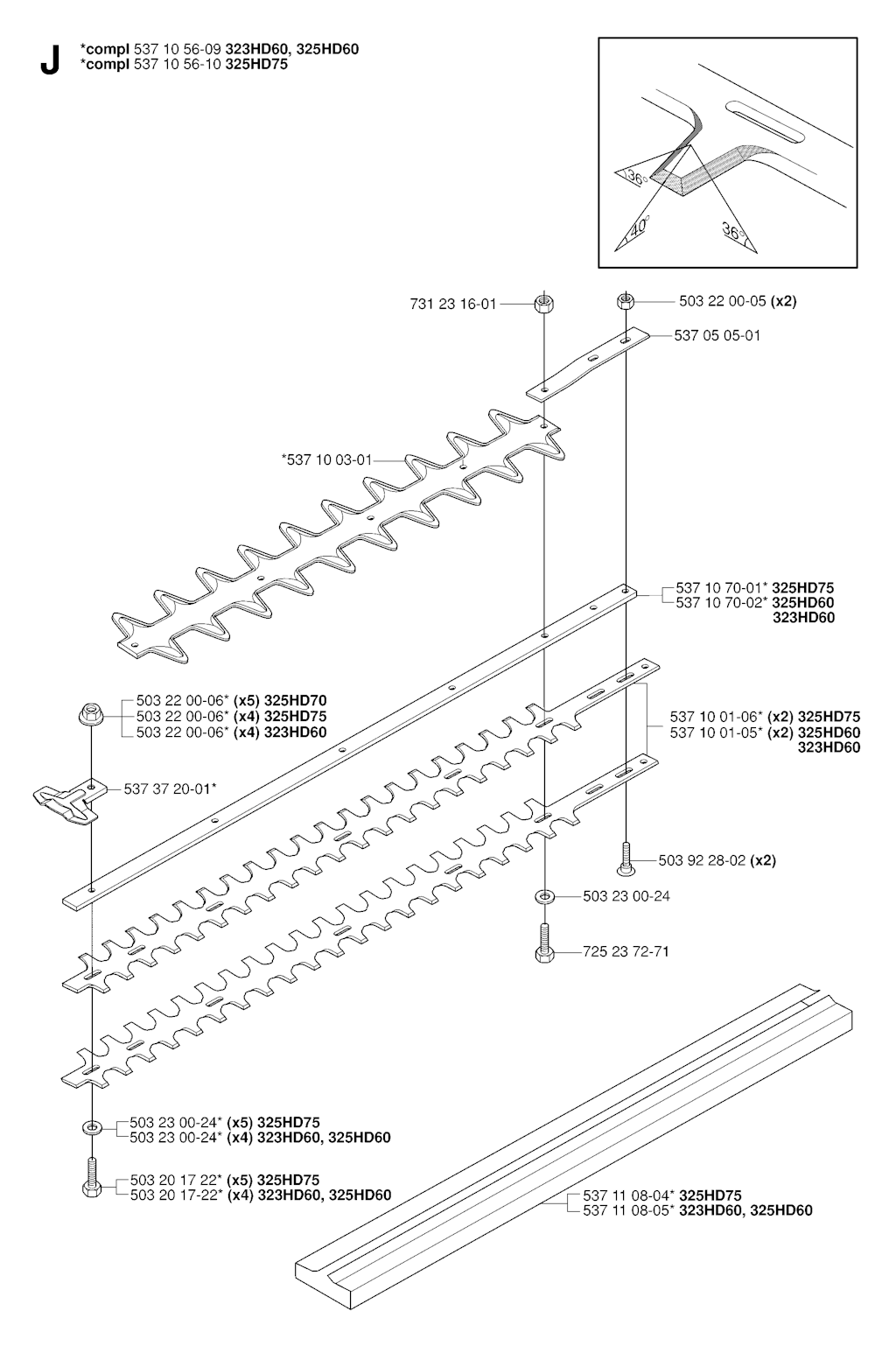 J

*compl 537 10 56-09 323HD60, 325HD60
*compl 537 10 56-10 325HD75

36°
40°
36°

731 23 16-01
503 22 00-05 (x2)
537 05 05-01
*537 10 03-01
537 10 70-01* 325HD75
537 10 70-02* 325HD60
323HD60
503 22 00-06* (x5) 325HD70
503 22 00-06* (x4) 325HD75
503 22 00-06* (x4) 323HD60
537 10 01-06* (x2) 325HD75
537 10 01-05* (x2) 325HD60
323HD60
537 37 20-01*
503 92 28-02 (x2)
503 23 00-24
725 23 72-71
503 23 00-24* (x5) 325HD75
503 23 00-24* (x4) 323HD60, 325HD60
503 20 17 22* (x5) 325HD75
503 20 17-22* (x4) 323HD60, 325HD60
537 11 08-04* 325HD75
537 11 08-05* 323HD60, 325HD60