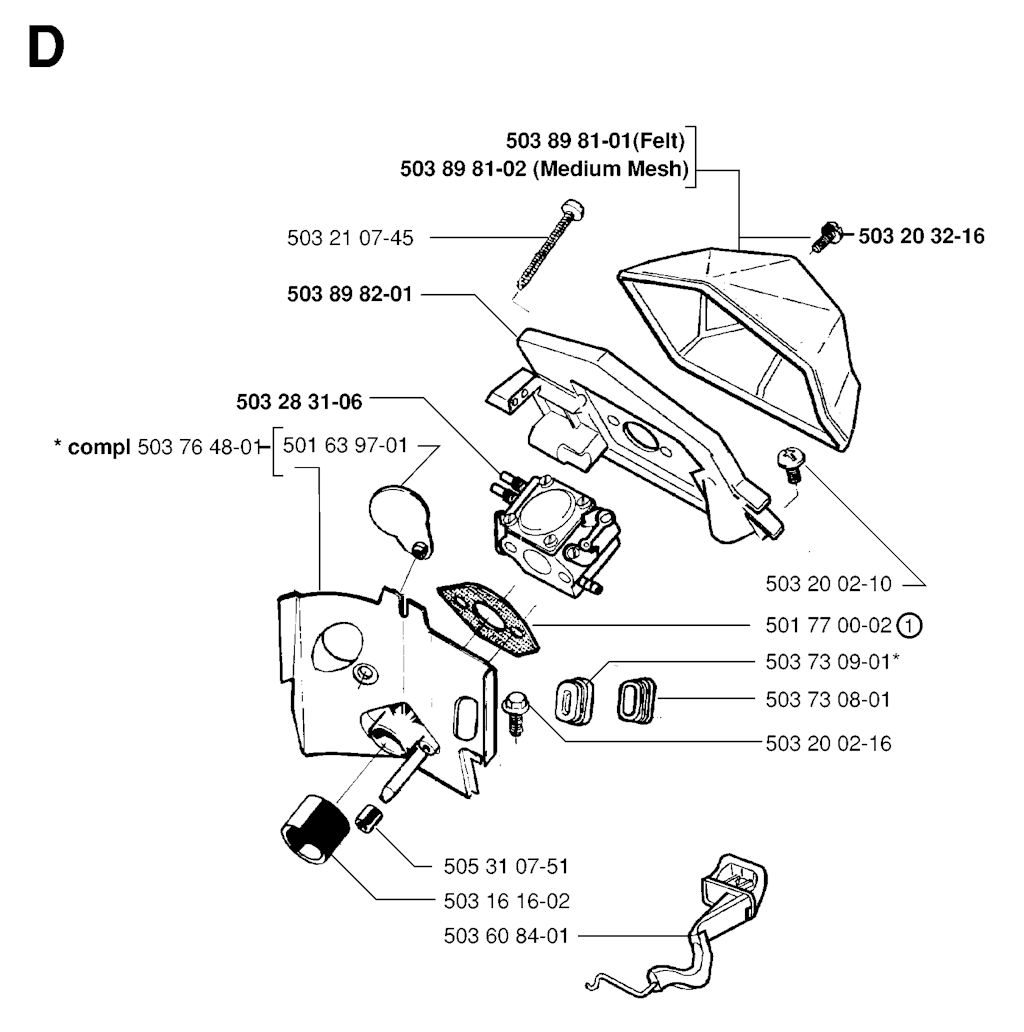 D

503 89 81-01(Felt)
503 89 81-02 (Medium Mesh)

503 21 07-45

503 20 32-16

503 89 82-01

503 28 31-06

* compl 503 76 48-01
501 63 97-01

503 20 02-10

501 77 00-02 ①

503 73 09-01*

503 73 08-01

503 20 02-16

505 31 07-51

503 16 16-02

503 60 84-01