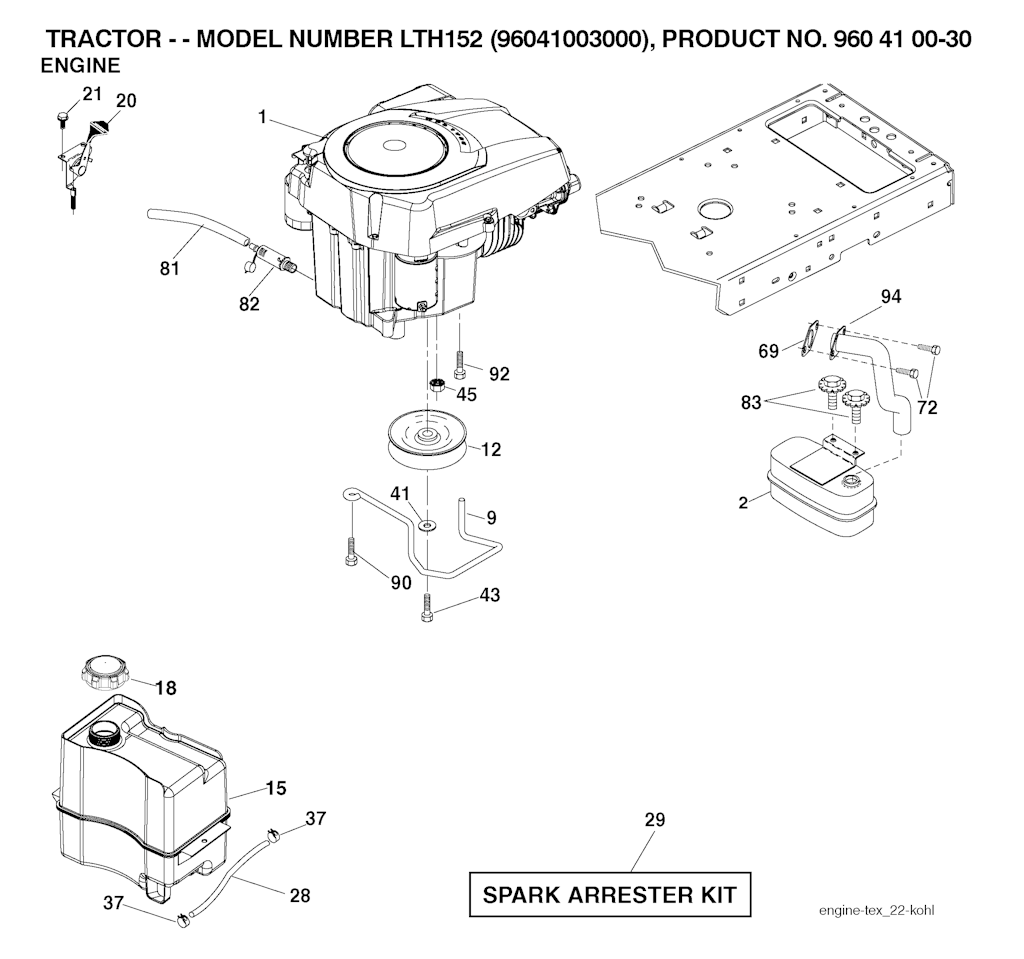 TRACTOR - - MODEL NUMBER LTH152 (96041003000), PRODUCT NO. 960 41 00-30
ENGINE

21
20
1
81
82
92
45
12
41
9
90
43
94
69
83
72
2
18
15
37
28
37
29
SPARK ARRESTER KIT
engine-tex_22-kohl