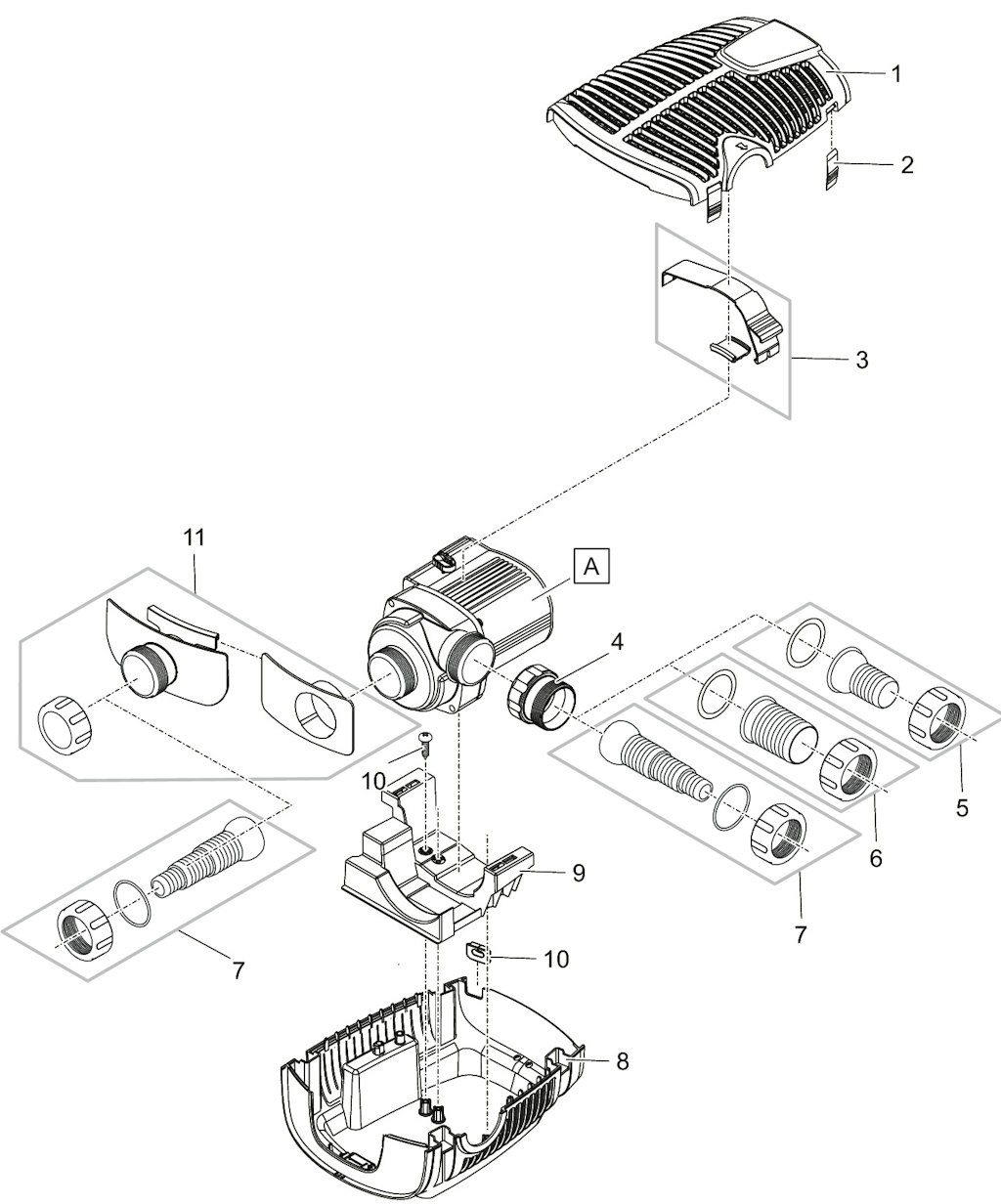 1

2

3

11

A

4

5

6

7

10

9

7

10

8