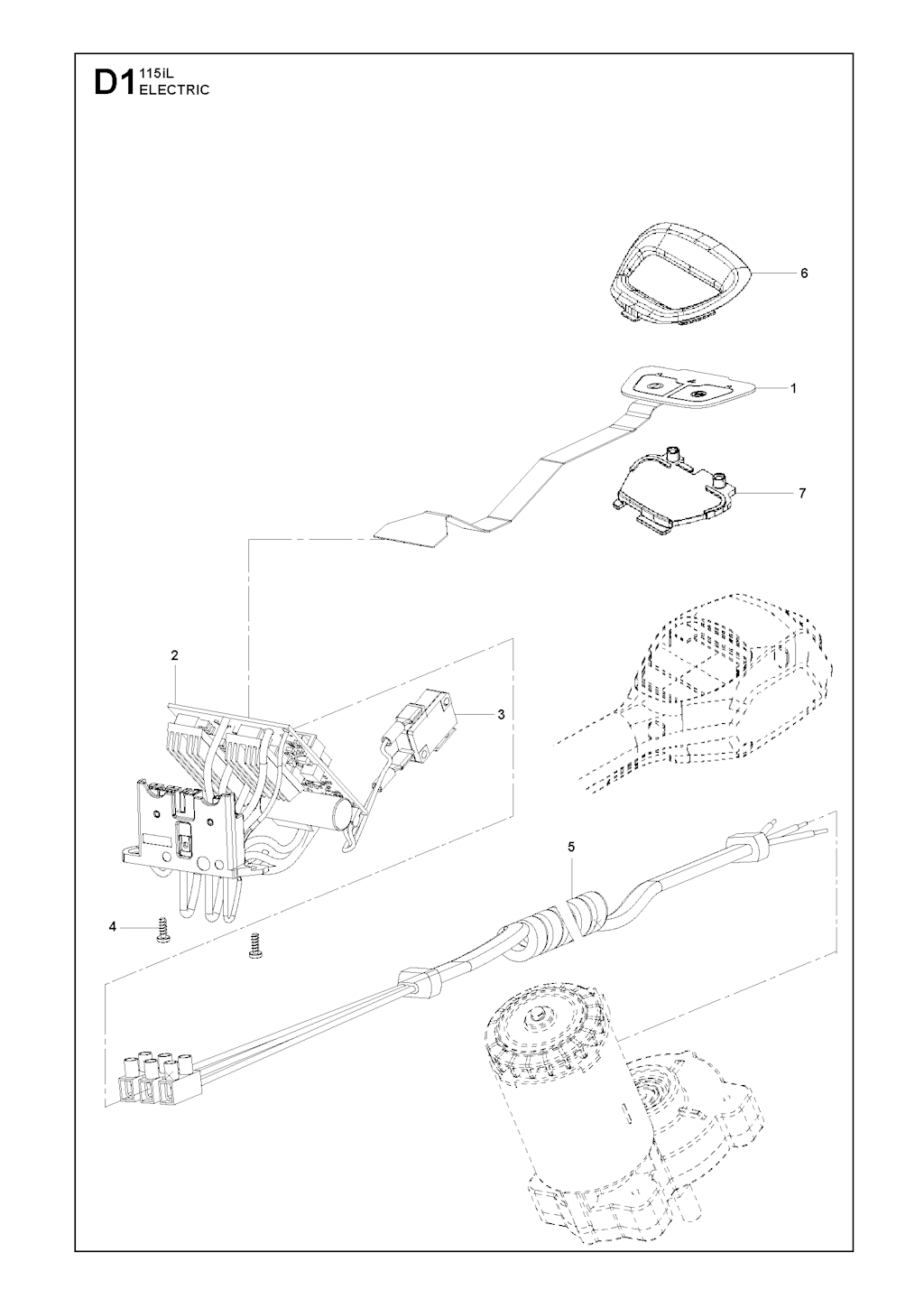 D1 115iL ELECTRIC

6

1

7

2

3

5

4