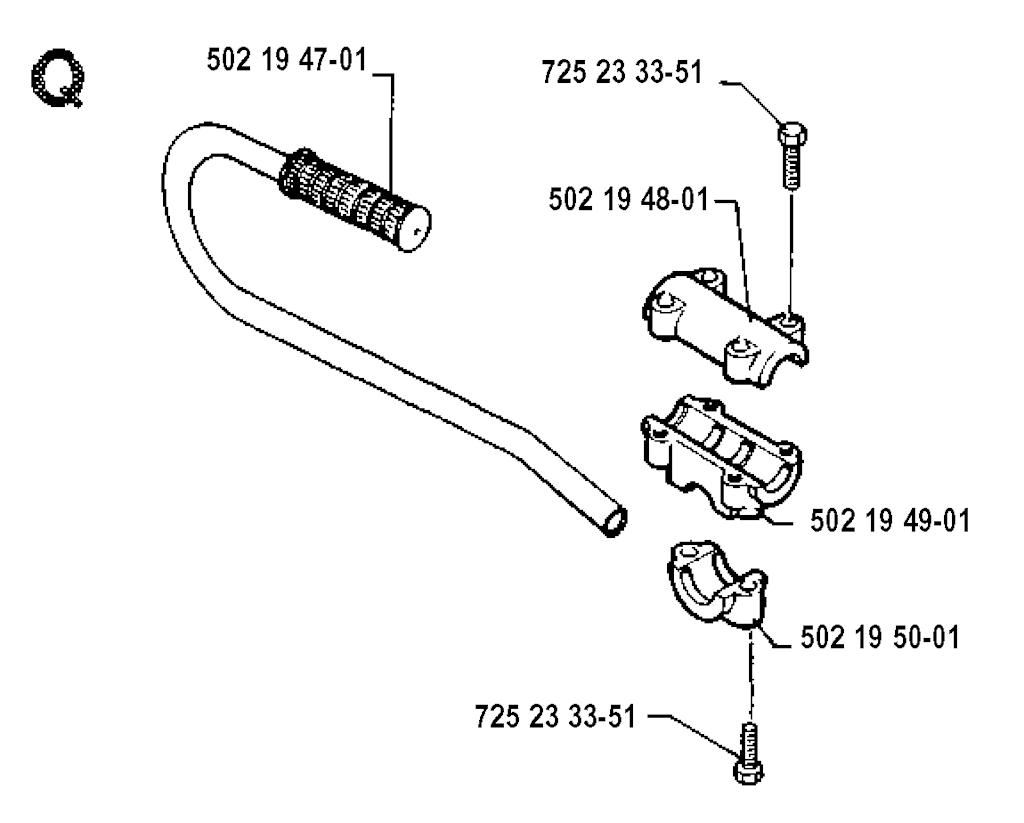 Q

502 19 47-01

725 23 33-51

502 19 48-01

502 19 49-01

502 19 50-01

725 23 33-51