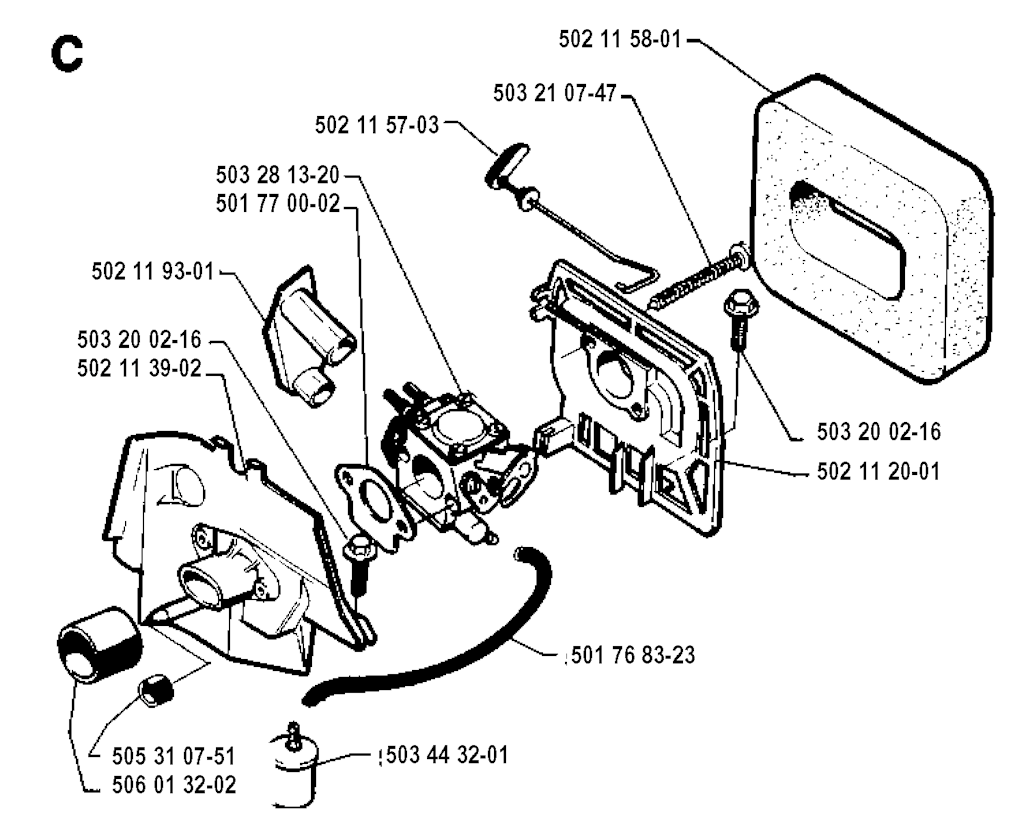 C

502 11 58-01
503 21 07-47
502 11 57-03
503 28 13-20
501 77 00-02
502 11 93-01
503 20 02-16
502 11 39-02
503 20 02-16
502 11 20-01
501 76 83-23
505 31 07-51
506 01 32-02
503 44 32-01