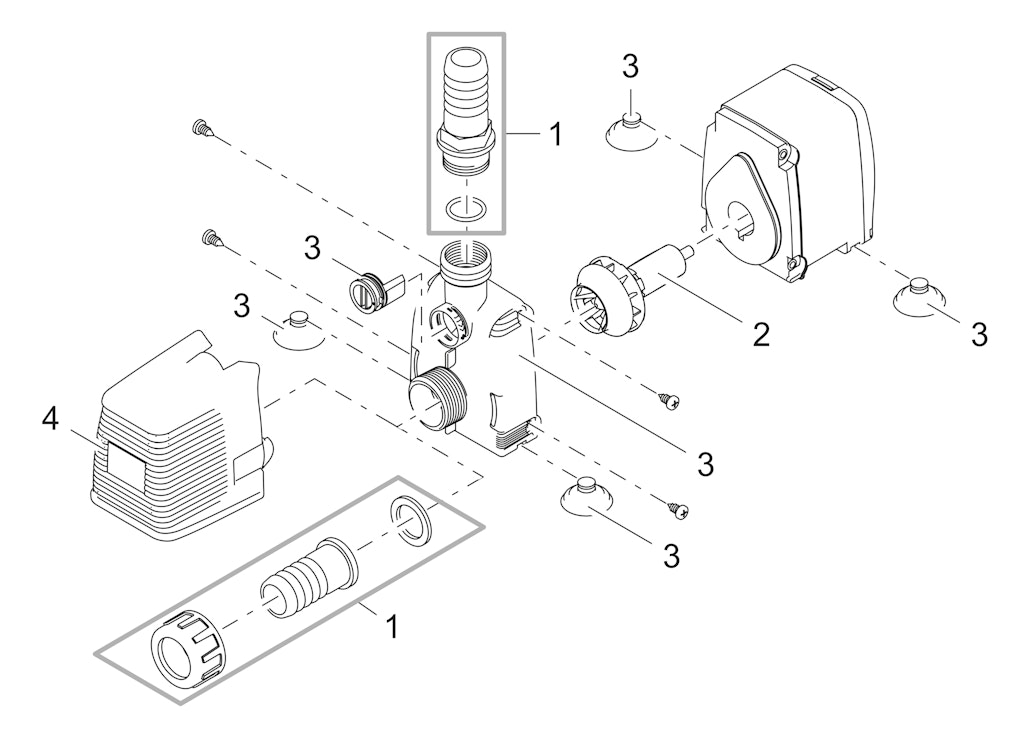 3
1
3
3
2
3
4
3
3
1