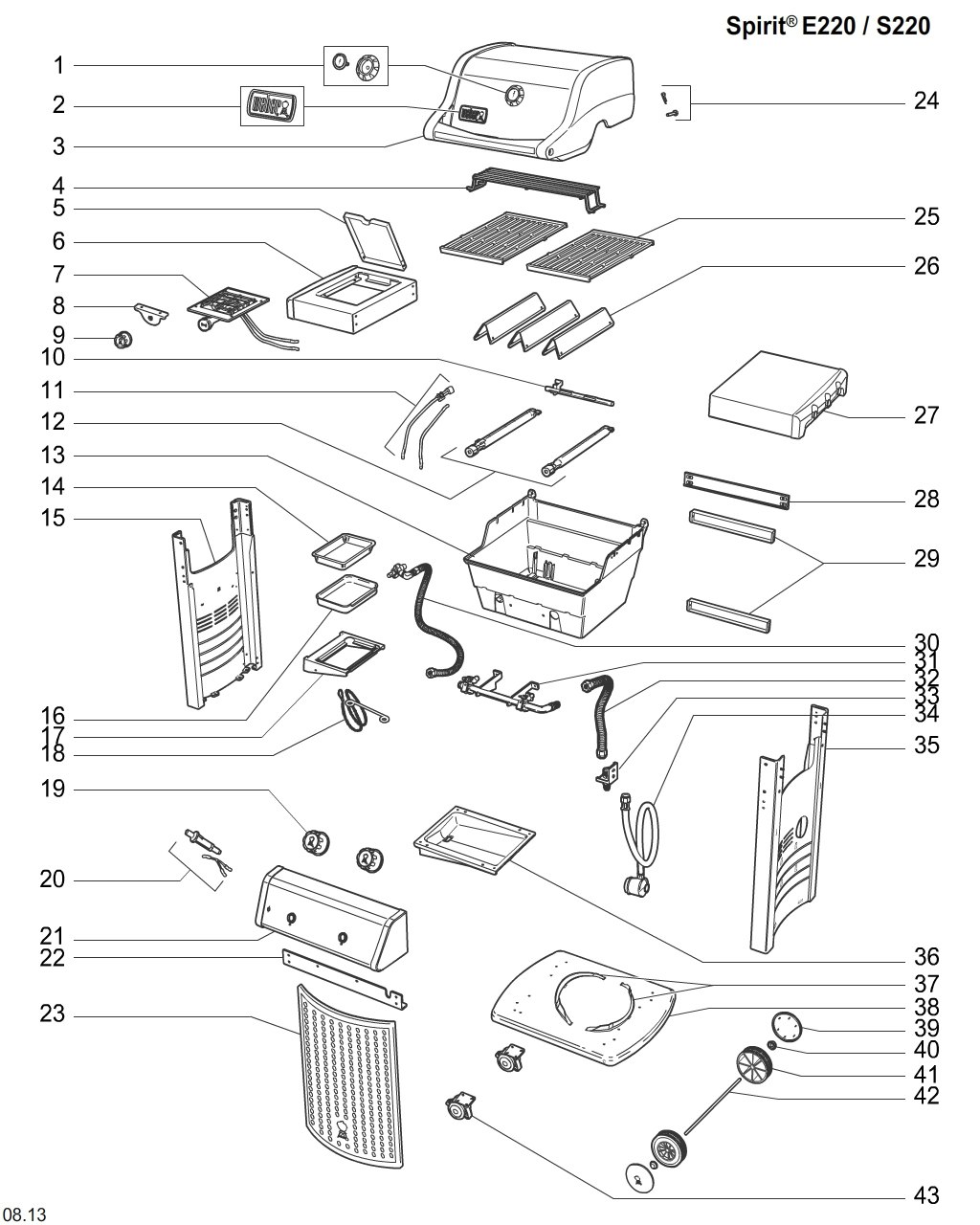 Spirit® E220 / S220

1
2
3
4
5
6
7
8
9
10
11
12
13
14
15
16
17
18
19
20
21
22
23

24
25
26
27
28
29
30
31
32
33
34
35
36
37
38
39
40
41
42
43

08.13