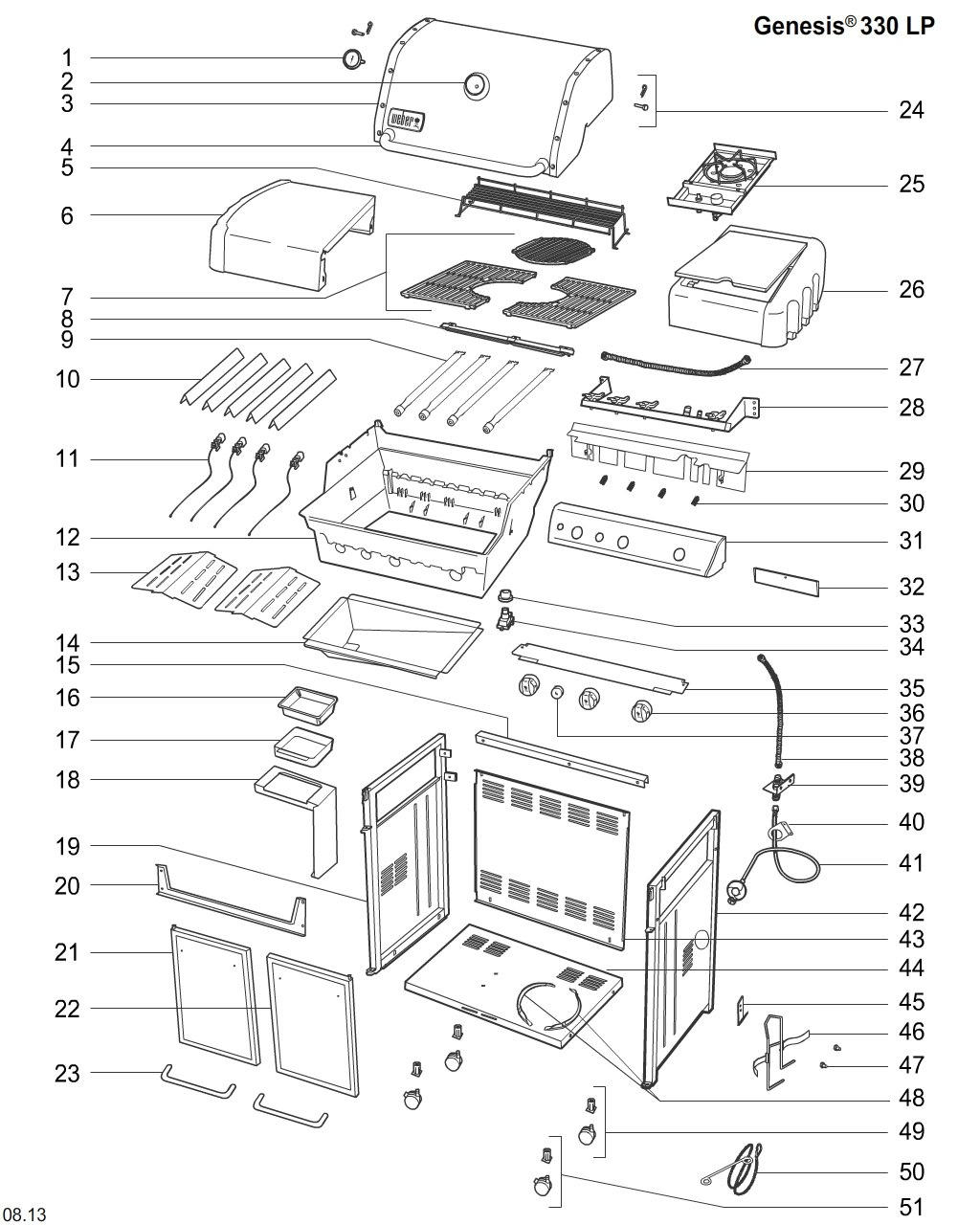 Genesis® 330 LP

1
2
3
4
5
6
7
8
9
10
11
12
13
14
15
16
17
18
19
20
21
22
23

weber

24
25
26
27
28
29
30
31
32
33
34
35
36
37
38
39
40
41
42
43
44
45
46
47
48
49
50
51

08.13