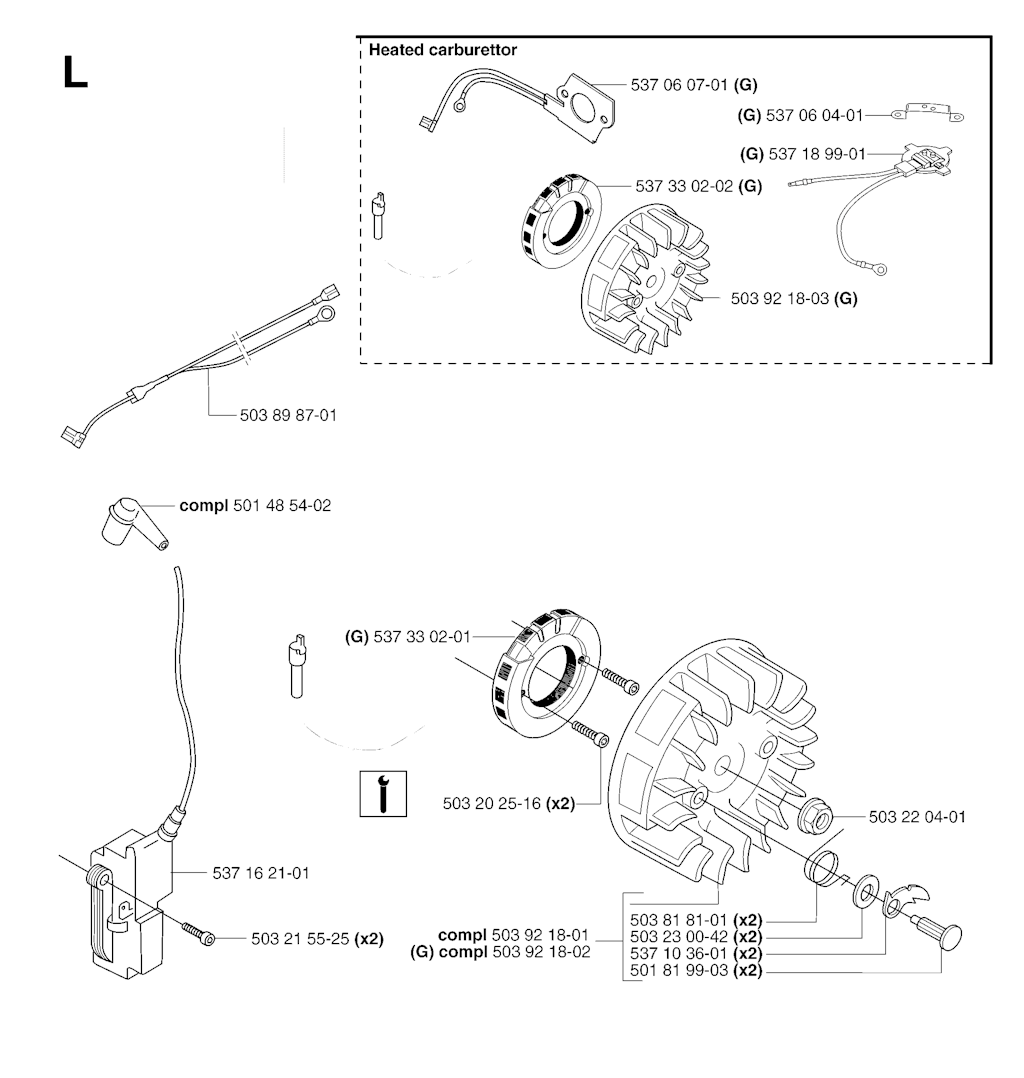 L

Heated carburettor

537 06 07-01 (G)

(G) 537 06 04-01

(G) 537 18 99-01

537 33 02-02 (G)

503 92 18-03 (G)

503 89 87-01

compl 501 48 54-02

(G) 537 33 02-01

503 20 25-16 (x2)

503 22 04-01

537 16 21-01

503 21 55-25 (x2)

compl 503 92 18-01
(G) compl 503 92 18-02

503 81 81-01 (x2)
503 23 00-42 (x2)
537 10 36-01 (x2)
501 81 99-03 (x2)