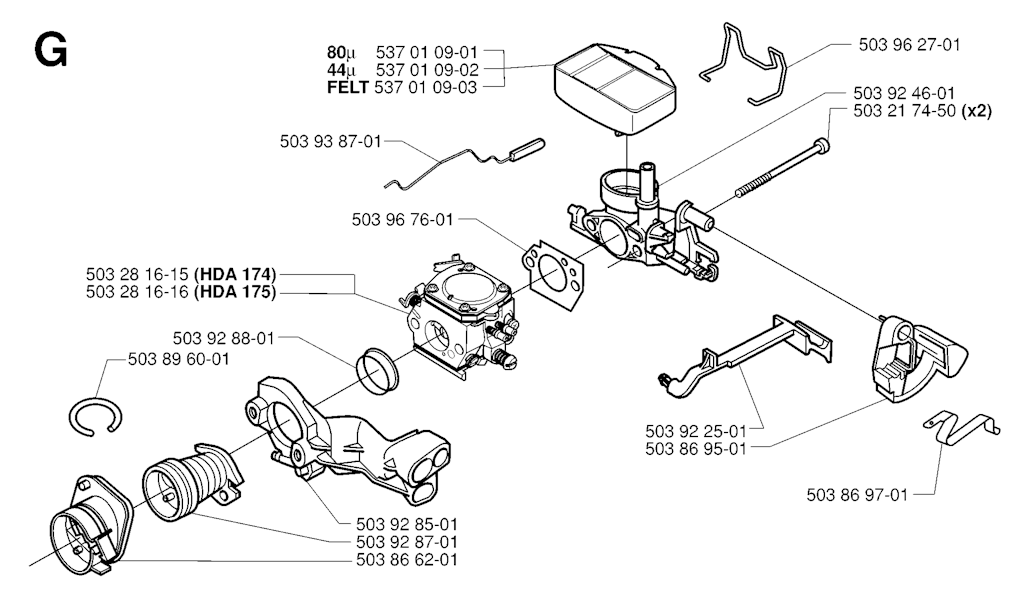 G

80µ 537 01 09-01
44µ 537 01 09-02
FELT 537 01 09-03

503 96 27-01

503 92 46-01
503 21 74-50 (x2)

503 93 87-01

503 96 76-01

503 28 16-15 (HDA 174)
503 28 16-16 (HDA 175)

503 92 88-01
503 89 60-01

503 92 25-01
503 86 95-01

503 86 97-01

503 92 85-01
503 92 87-01
503 86 62-01