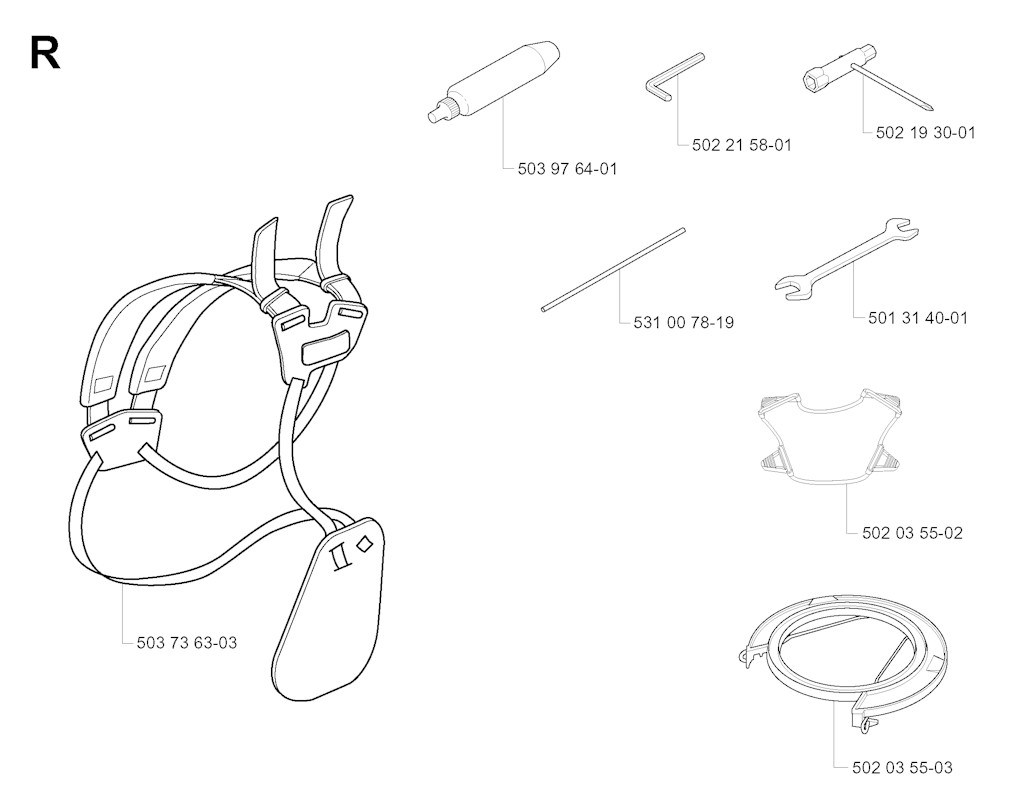 R

503 97 64-01

502 21 58-01

502 19 30-01

531 00 78-19

501 31 40-01

502 03 55-02

503 73 63-03

502 03 55-03