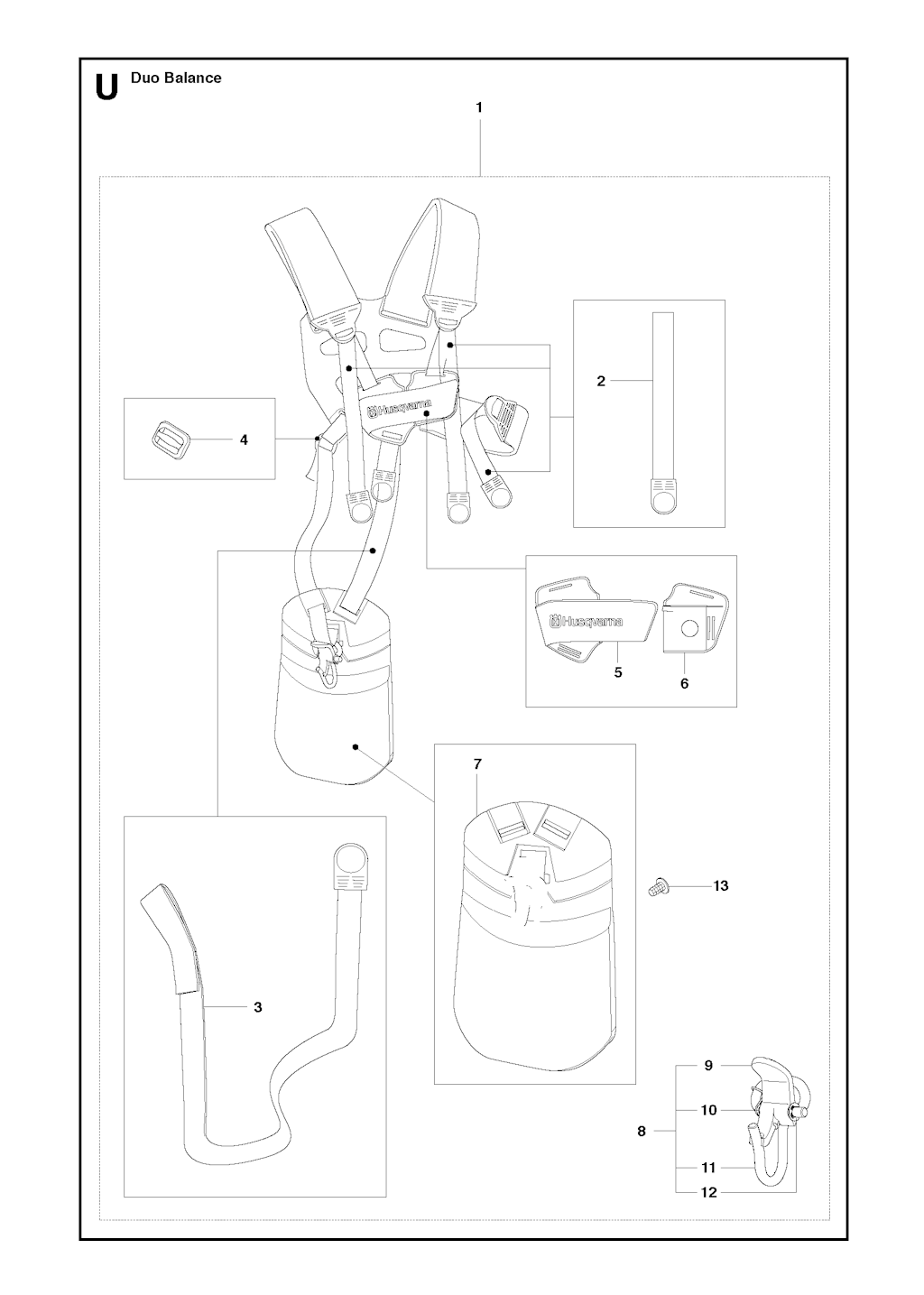 U Duo Balance

1

Husqvarna

2

4

Husqvarna

5

6

7

13

3

9

10

8

11

12