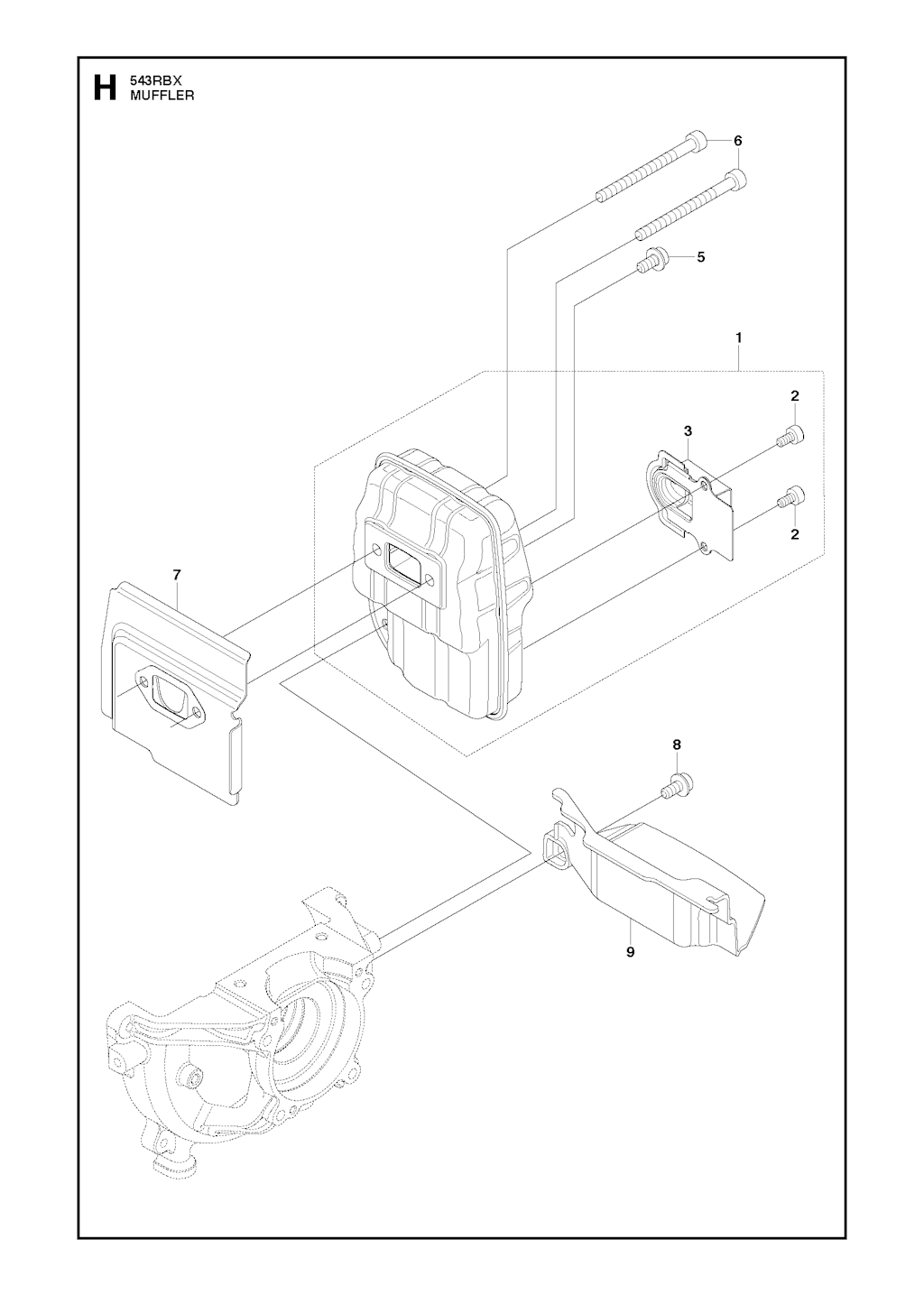 H 543RBX
MUFFLER

6
5
1
2
3
2
7
8
9