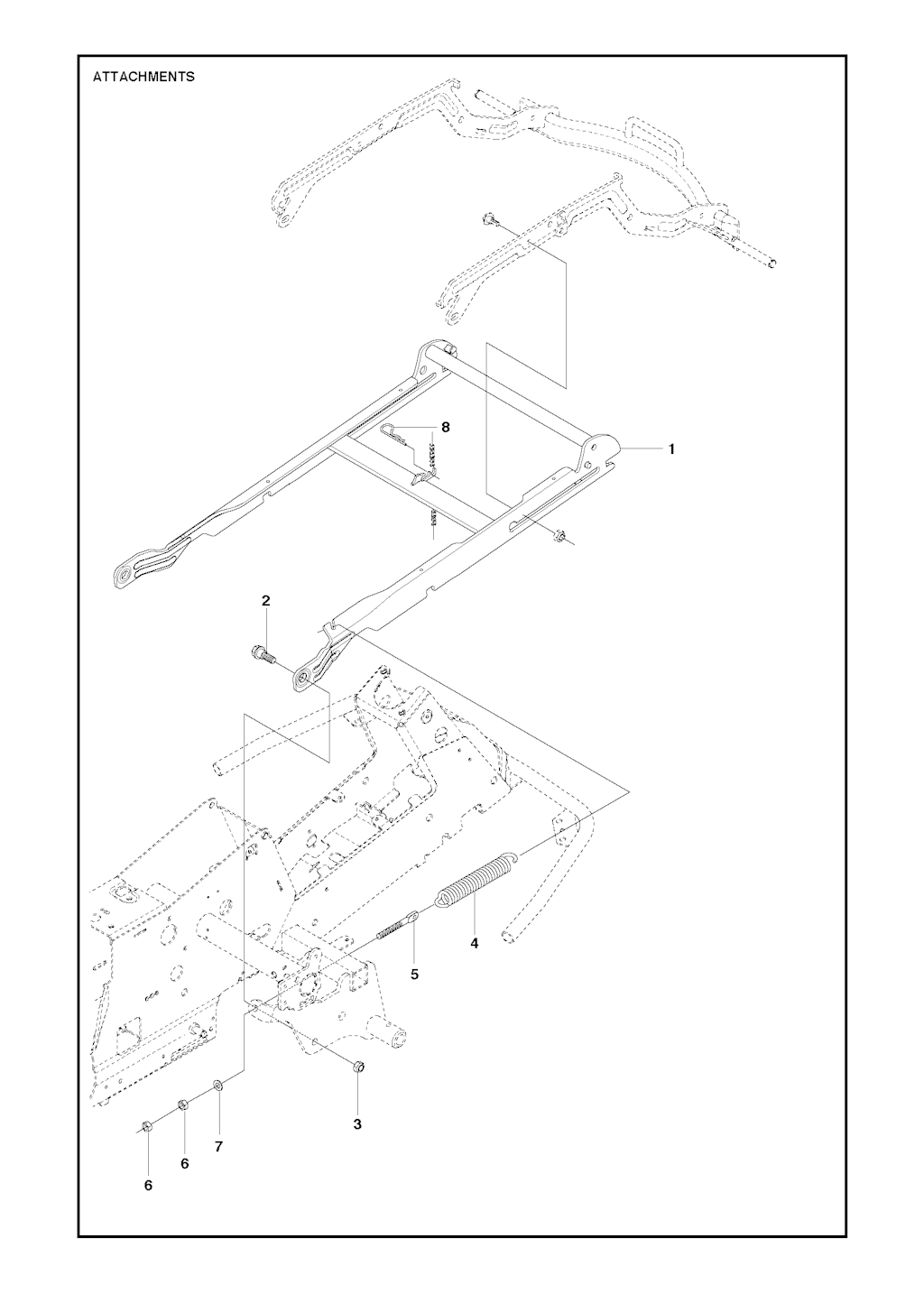 ATTACHMENTS

8

1

2

4

5

3

7

6

6