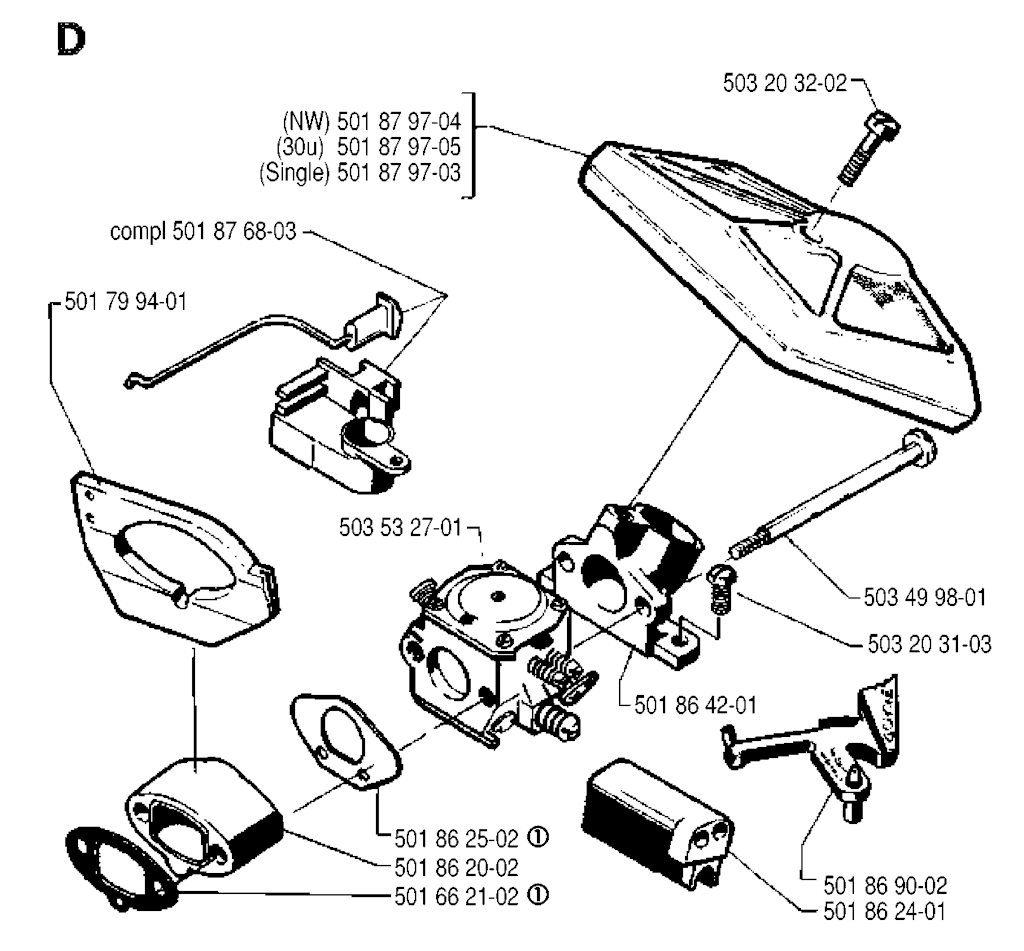 D

503 20 32-02

(NW) 501 87 97-04
(30u) 501 87 97-05
(Single) 501 87 97-03

compl 501 87 68-03

501 79 94-01

503 53 27-01

503 49 98-01

503 20 31-03

501 86 42-01

501 86 25-02 ①

501 86 20-02

501 66 21-02 ①

501 86 90-02

501 86 24-01