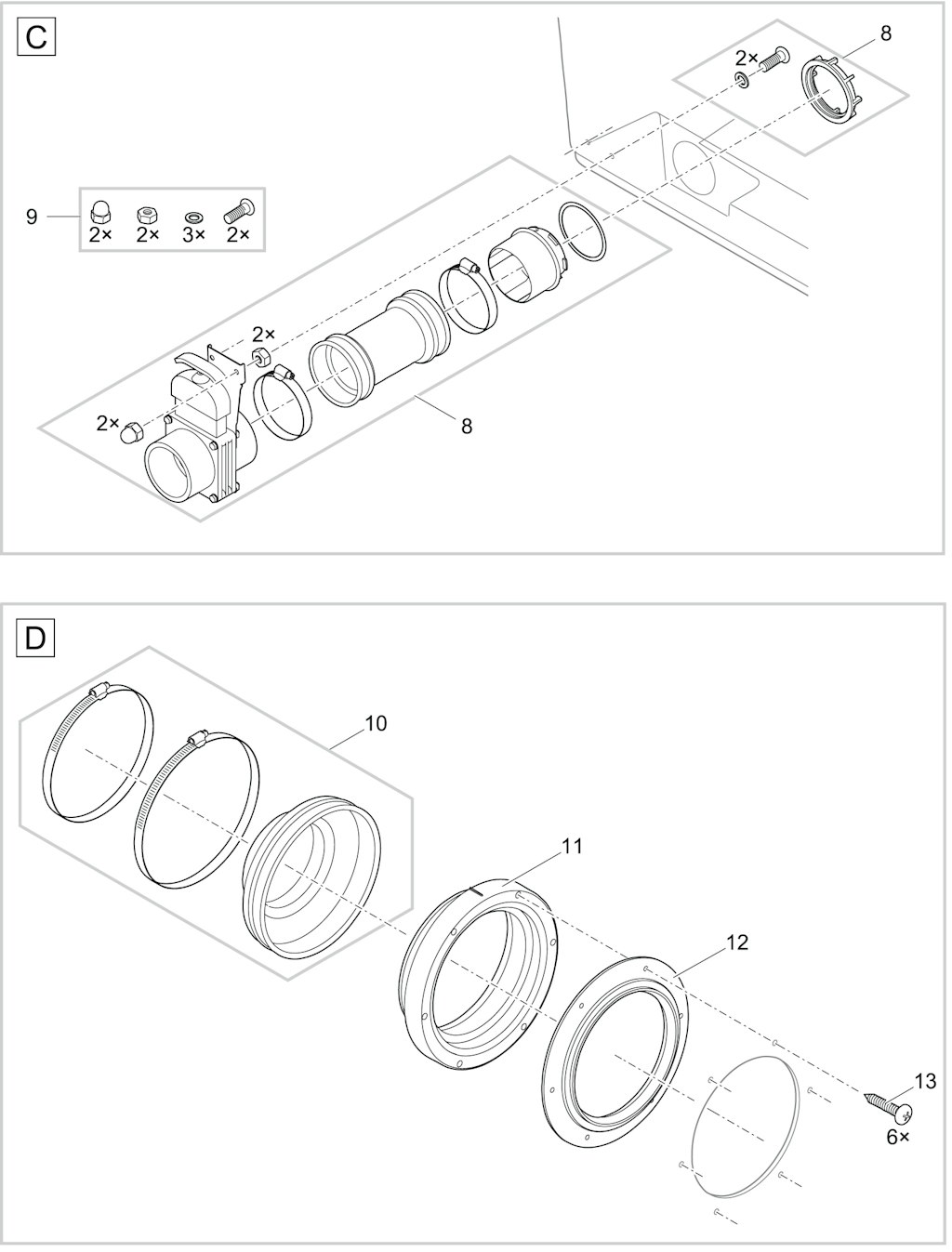 C

2×

8

9

2× 2× 3× 2×

2×

2×

8

D

10

11

12

13

6×