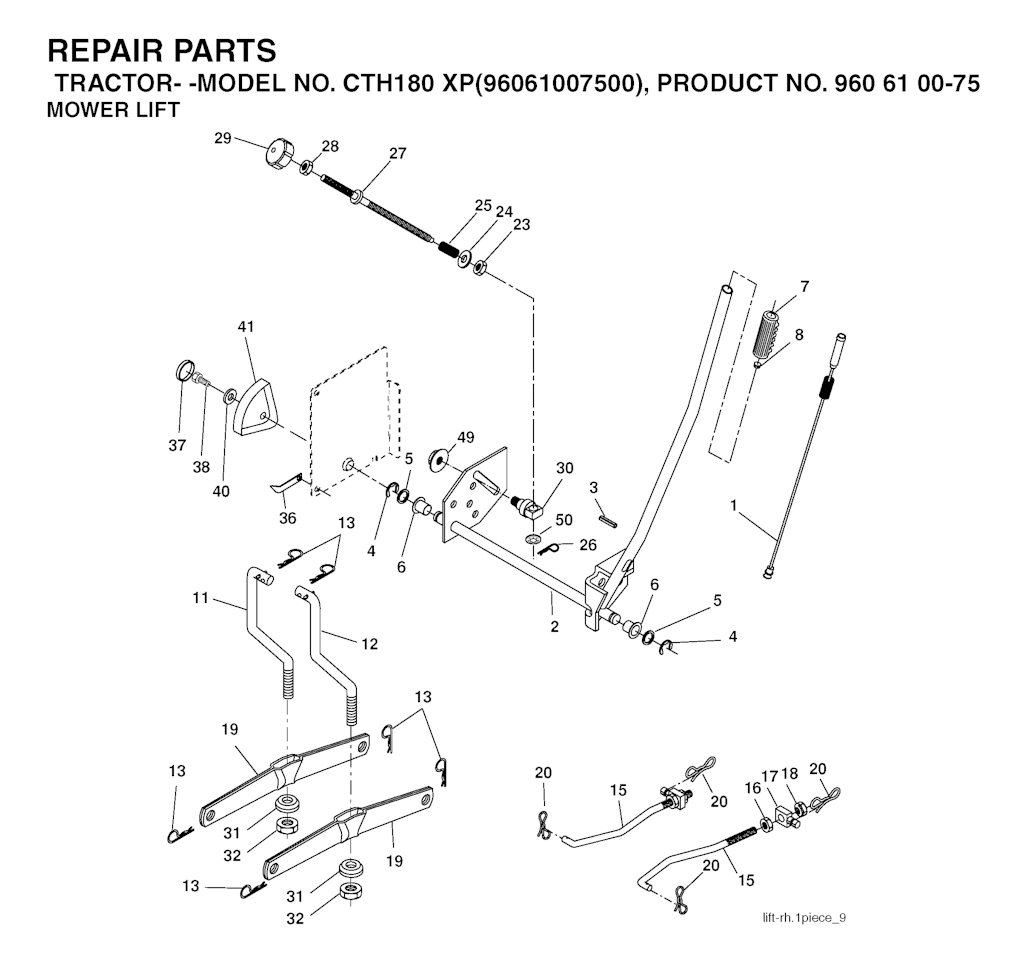 REPAIR PARTS
TRACTOR- -MODEL NO. CTH180 XP(96061007500), PRODUCT NO. 960 61 00-75
MOWER LIFT

29
28
27
25
24
23
7
8
41
37
38
40
49
5
30
3
36
4
6
50
26
1
13
11
12
2
6
5
4
13
19
13
31
32
19
13
31
32
20
15
20
16
17
18
20
20
15

lift-rh.1piece_9