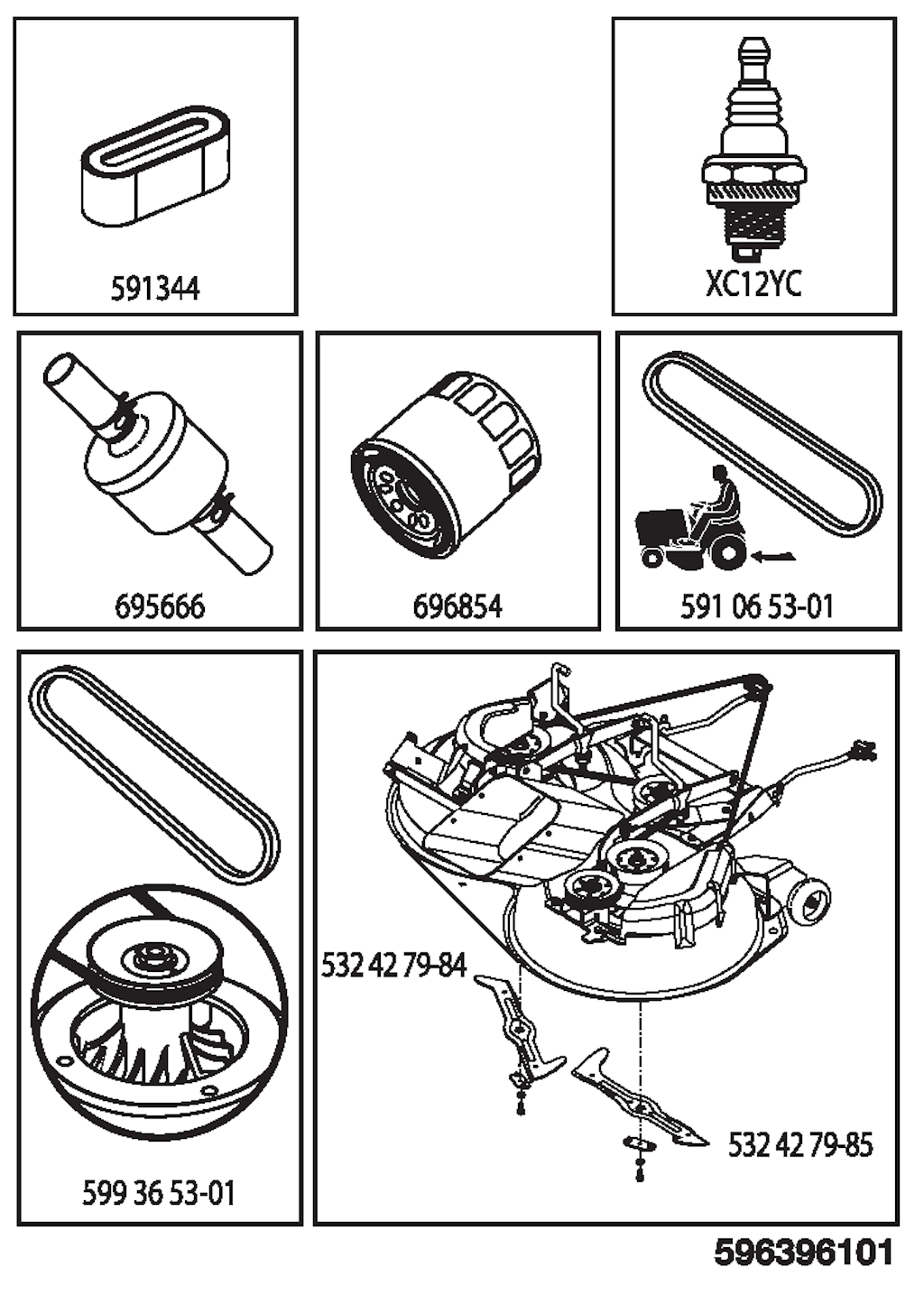 591344

XC12YC

695666

696854

591 06 53-01

599 36 53-01

532 42 79-84

532 42 79-85

596396101