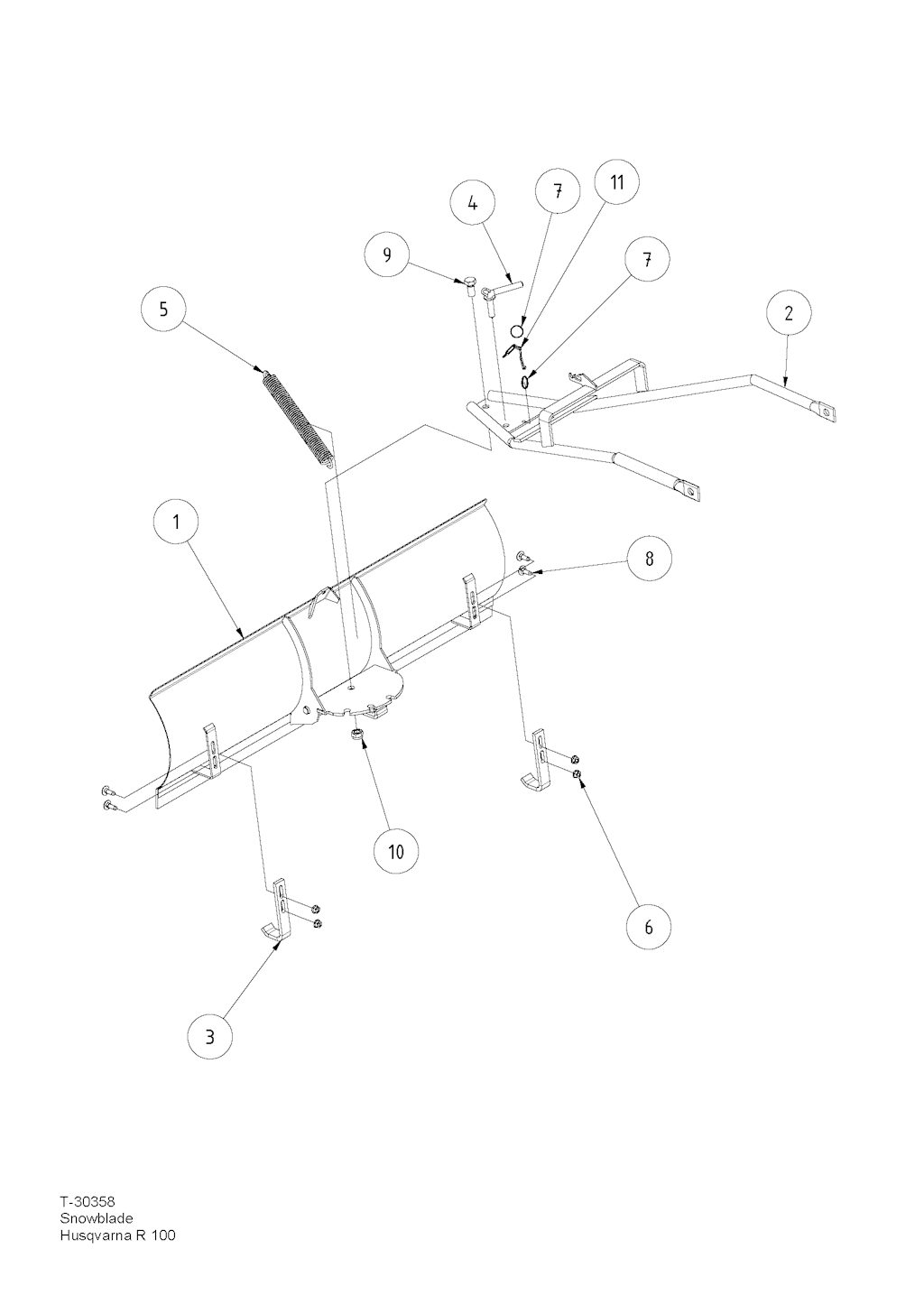 4
7
11
9
7
5
2
1
8
10
6
3

T-30358
Snowblade
Husqvarna R 100