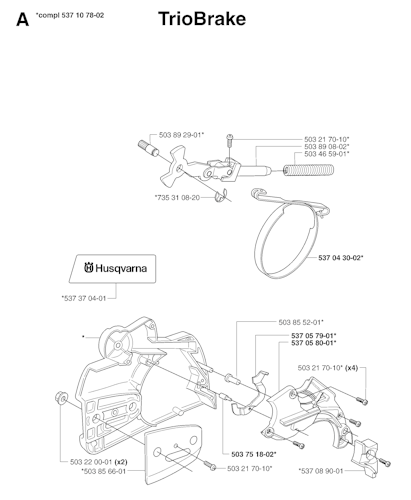 A *compl 537 10 78-02

TrioBrake

503 89 29-01*

503 21 70-10*
503 89 08-02*
503 46 59-01*

*735 31 08-20

537 04 30-02*

Husqvarna

*537 37 04-01

*

503 85 52-01*

537 05 79-01*
537 05 80-01*

503 21 70-10* (x4)

503 75 18-02*

503 22 00-01 (x2)
*503 85 66-01

503 21 70-10*

*537 08 90-01