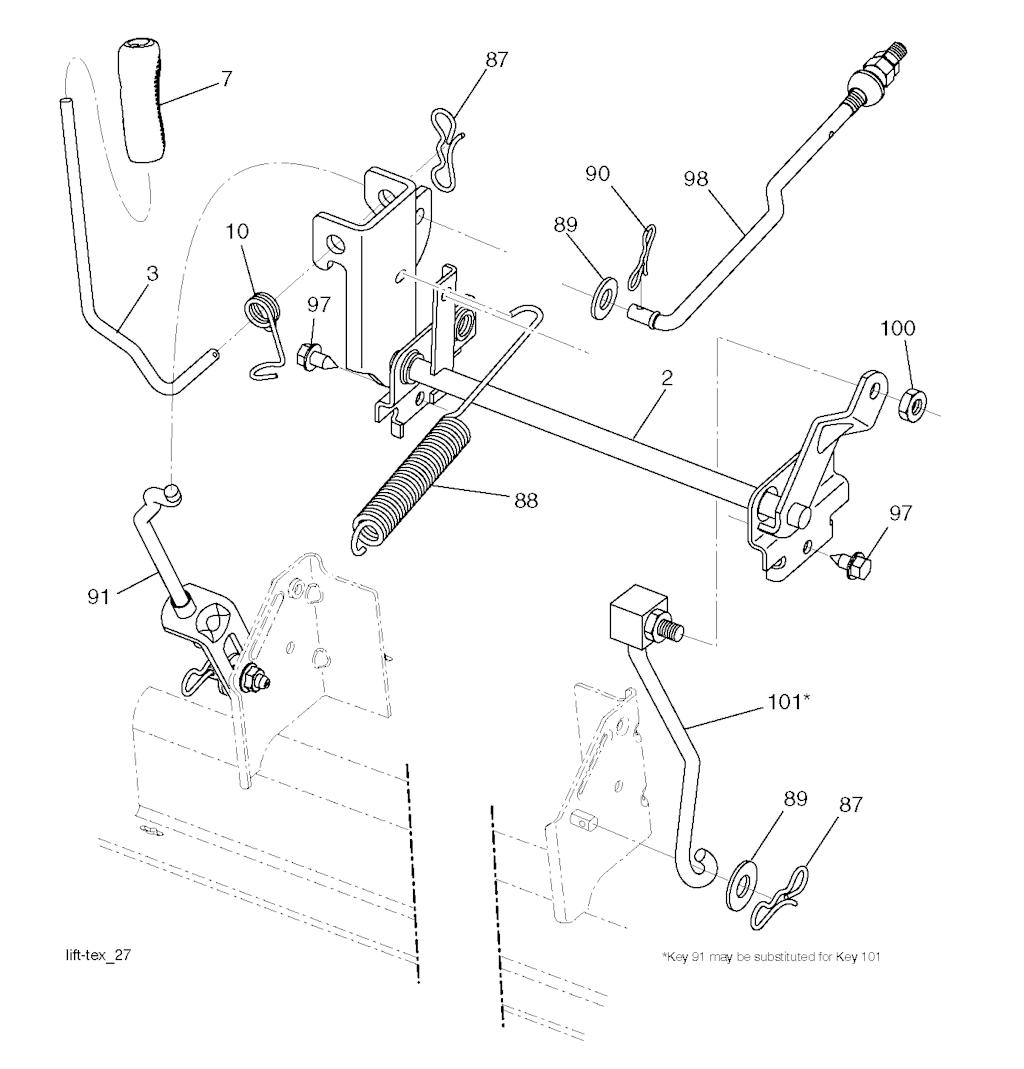 7
87
90
98
89
10
3
97
100
2
88
97
91
101*
89
87
lift-tex_27
*Key 91 may be substituted for Key 101