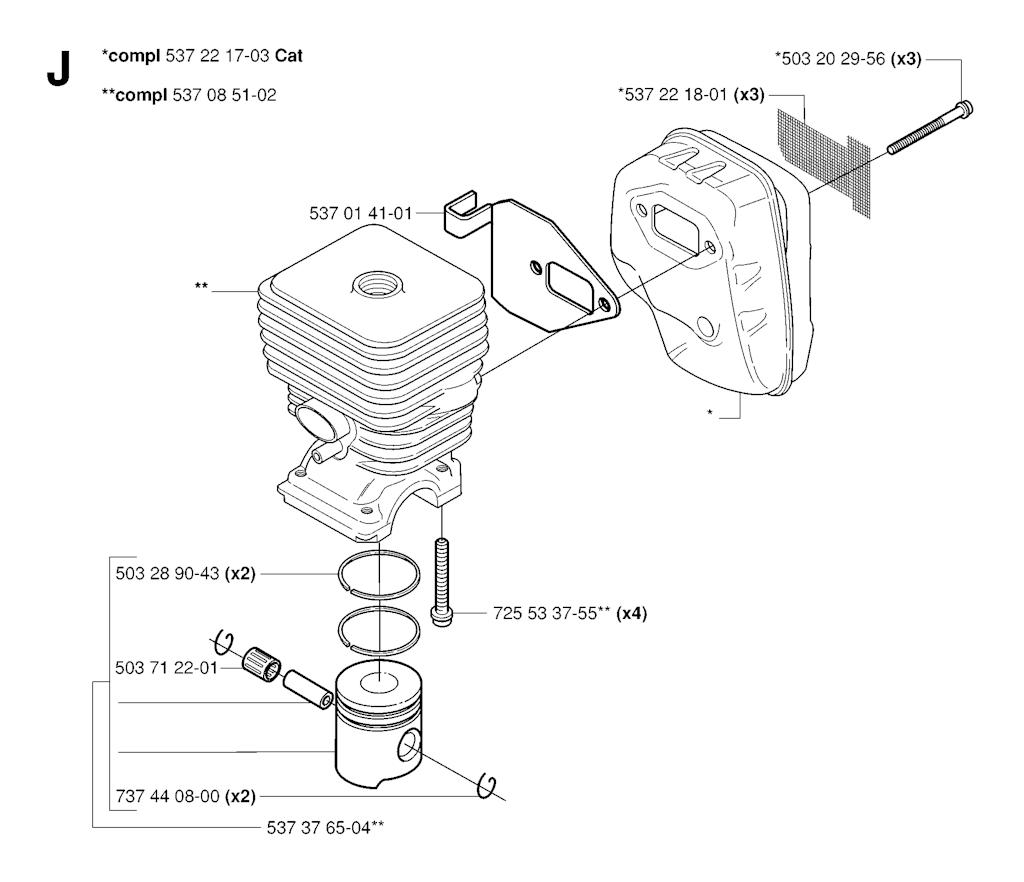 J

*compl 537 22 17-03 Cat

**compl 537 08 51-02

*503 20 29-56 (x3)

*537 22 18-01 (x3)

537 01 41-01

**

*

503 28 90-43 (x2)

725 53 37-55** (x4)

503 71 22-01

737 44 08-00 (x2)

537 37 65-04**