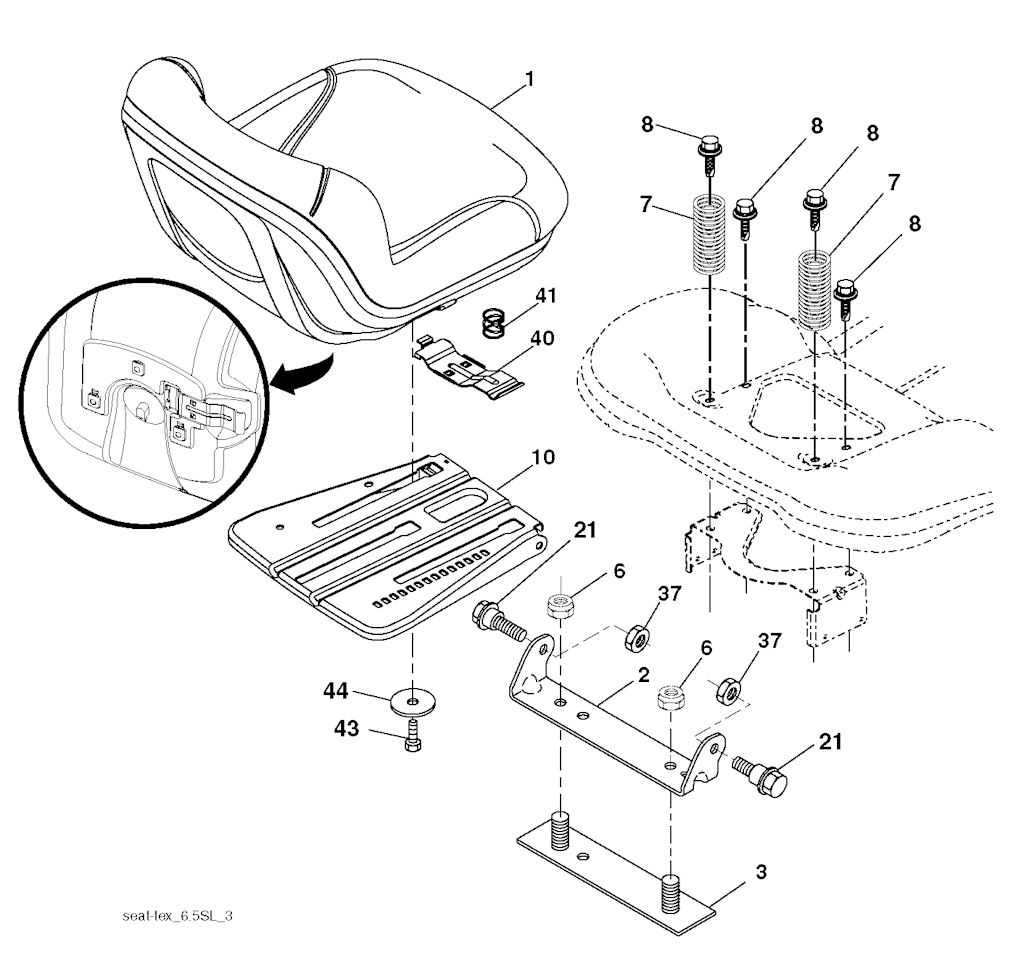 1
8
8
8
7
7
8
41
40
10
21
6
37
6
37
2
44
43
21
3
seat-tex_6.5SL_3