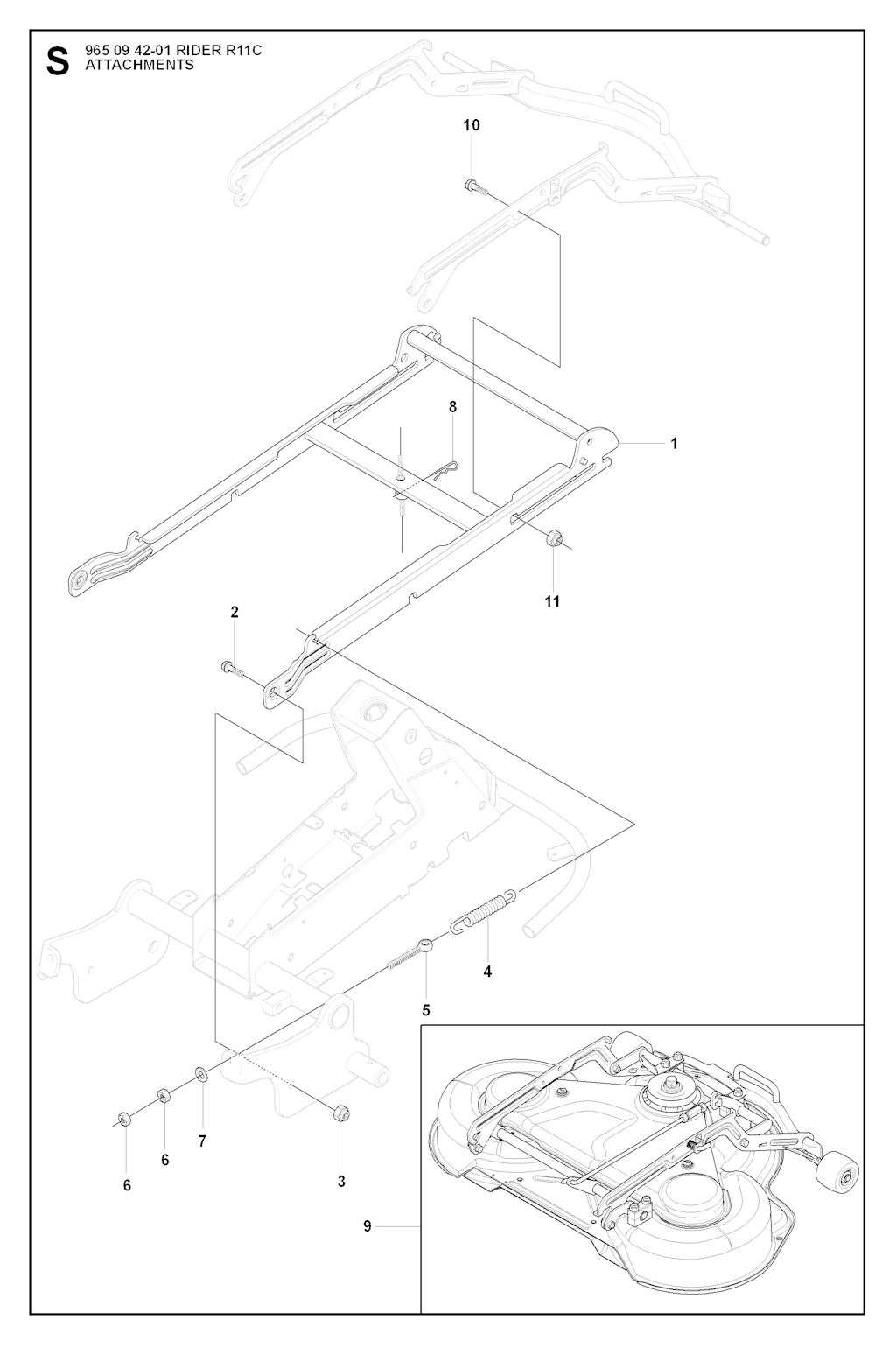 S 965 09 42-01 RIDER R11C
ATTACHMENTS

10

8

1

11

2

4

5

7

6

6

3

9