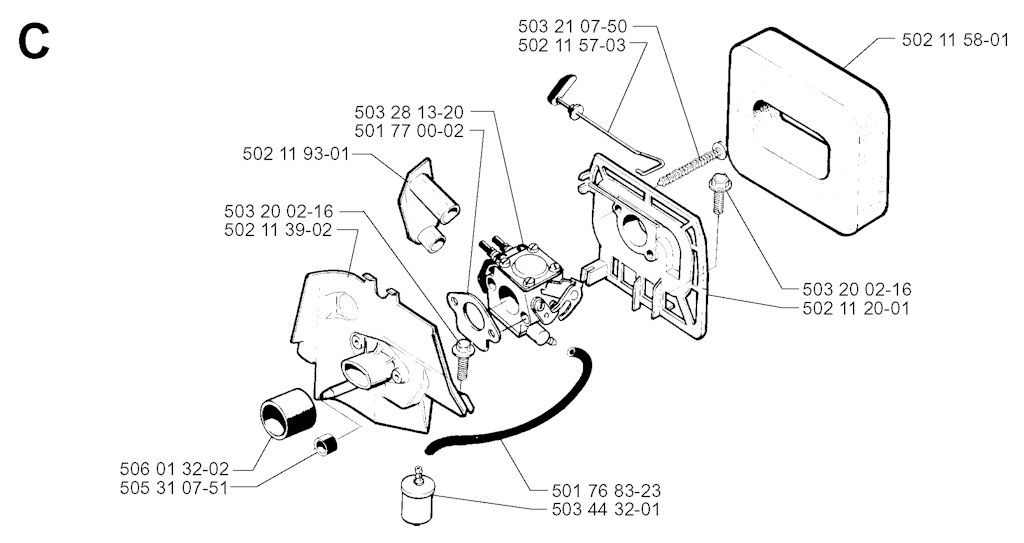 C

503 21 07-50
502 11 57-03
502 11 58-01
503 28 13-20
501 77 00-02
502 11 93-01
503 20 02-16
502 11 39-02
503 20 02-16
502 11 20-01
506 01 32-02
505 31 07-51
501 76 83-23
503 44 32-01