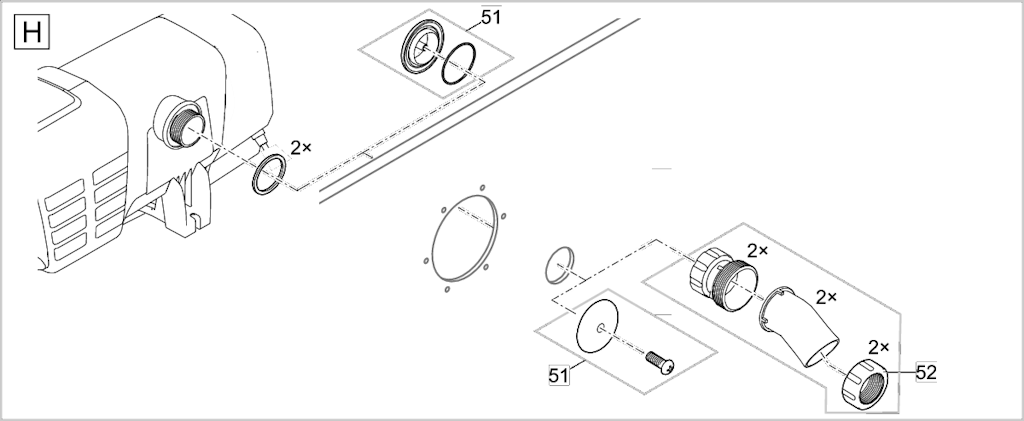 H
51
2×
2×
2×
2×
51
52