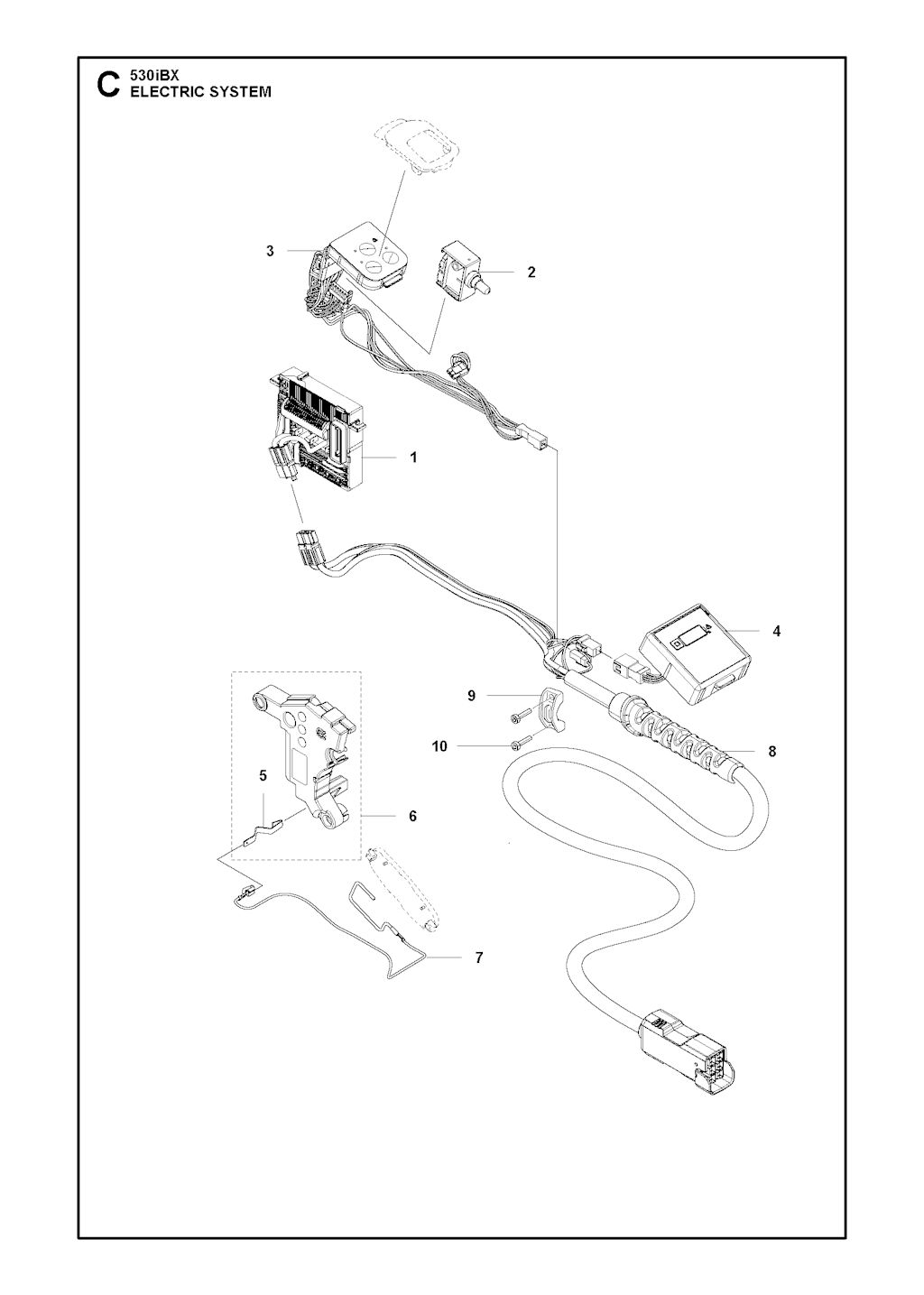 C 530iBX
ELECTRIC SYSTEM

3
2
1
4
9
10
8
5
6
7