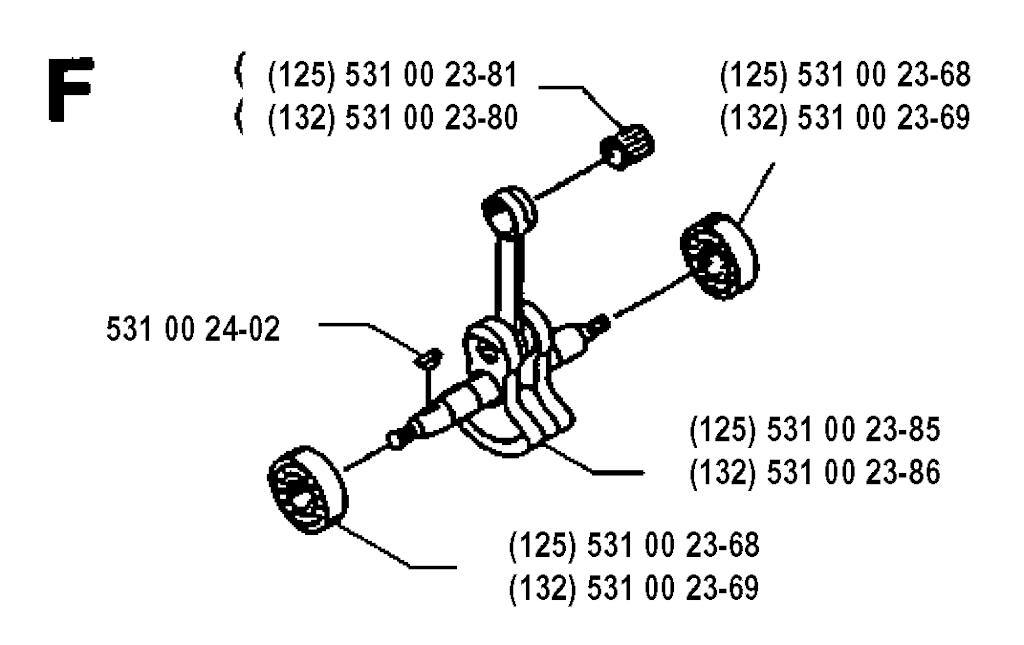 F

(125) 531 00 23-81
(132) 531 00 23-80

(125) 531 00 23-68
(132) 531 00 23-69

531 00 24-02

(125) 531 00 23-85
(132) 531 00 23-86

(125) 531 00 23-68
(132) 531 00 23-69