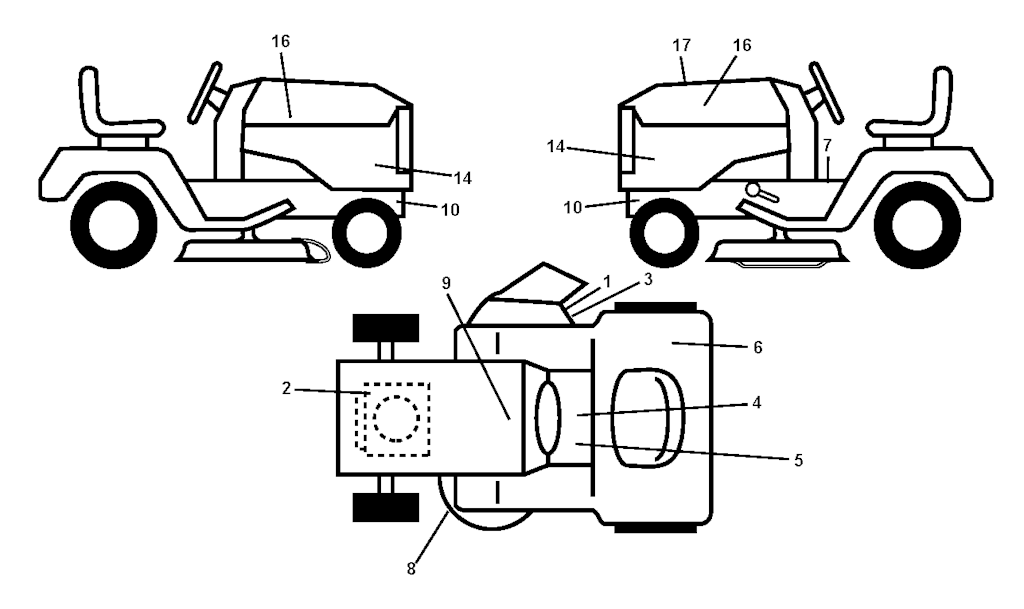 16
14
10
17
16
14
7
10
9
1
3
6
2
4
5
8