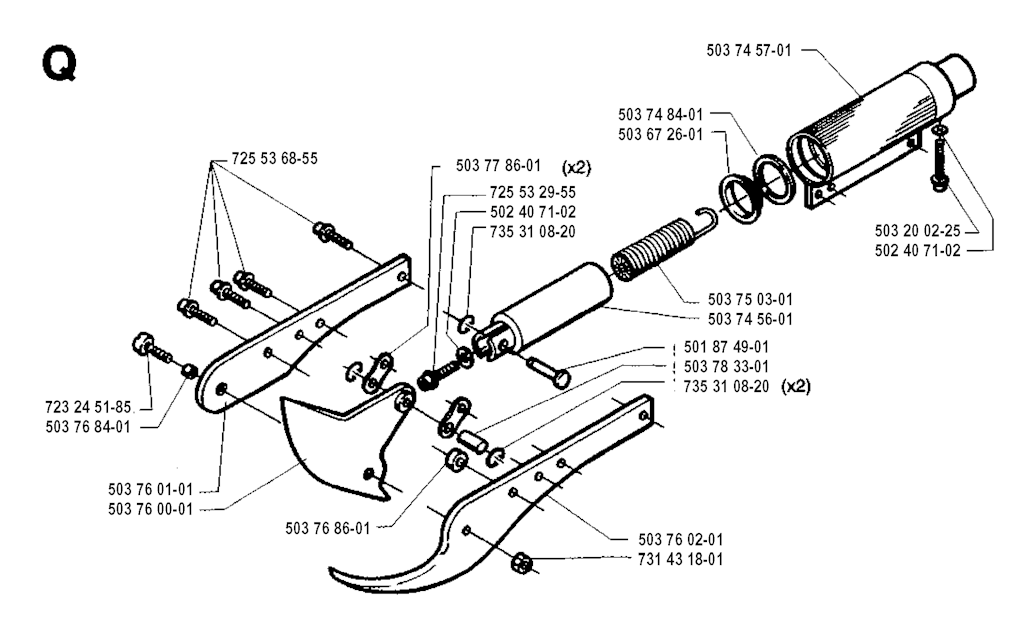 Q

503 74 57-01

503 74 84-01
503 67 26-01

725 53 68-55

503 77 86-01 (x2)
725 53 29-55
502 40 71-02
735 31 08-20

503 20 02-25
502 40 71-02

503 75 03-01
503 74 56-01

501 87 49-01
503 78 33-01
735 31 08-20 (x2)

723 24 51-85
503 76 84-01

503 76 01-01
503 76 00-01

503 76 86-01

503 76 02-01
731 43 18-01