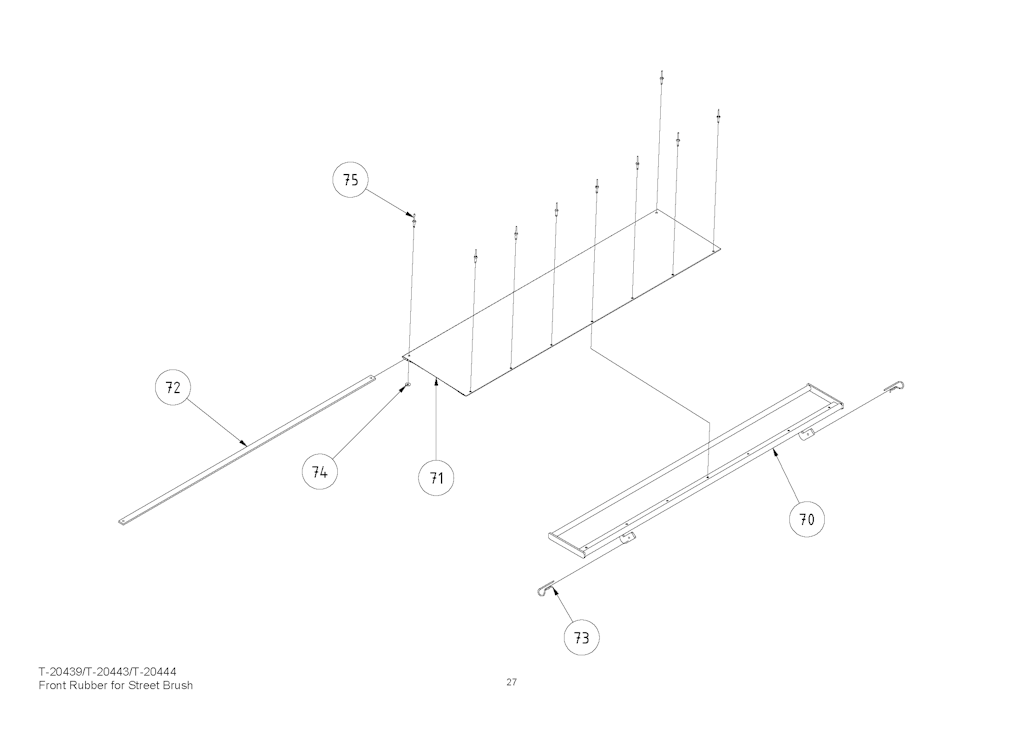 75

72

74

71

70

73

T-20439/T-20443/T-20444
Front Rubber for Street Brush

27