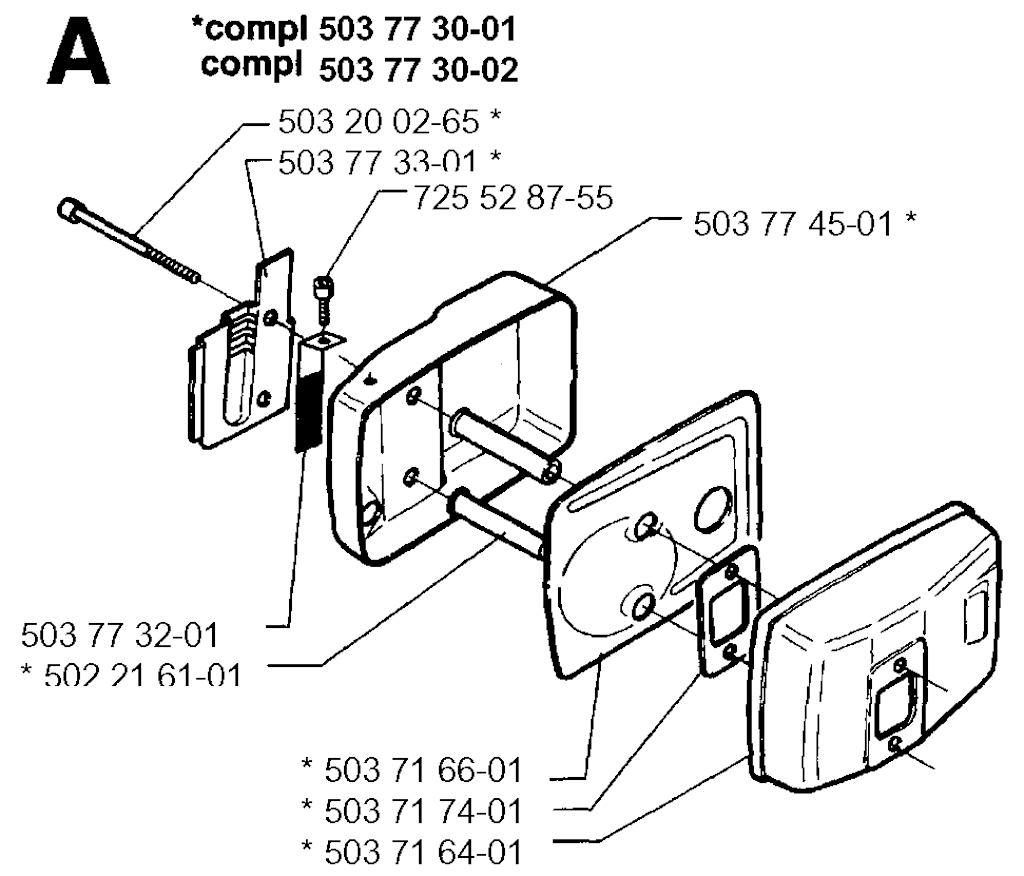 A

*compl 503 77 30-01
compl 503 77 30-02

503 20 02-65 *
503 77 33-01 *
725 52 87-55
503 77 45-01 *

503 77 32-01
* 502 21 61-01

* 503 71 66-01
* 503 71 74-01
* 503 71 64-01