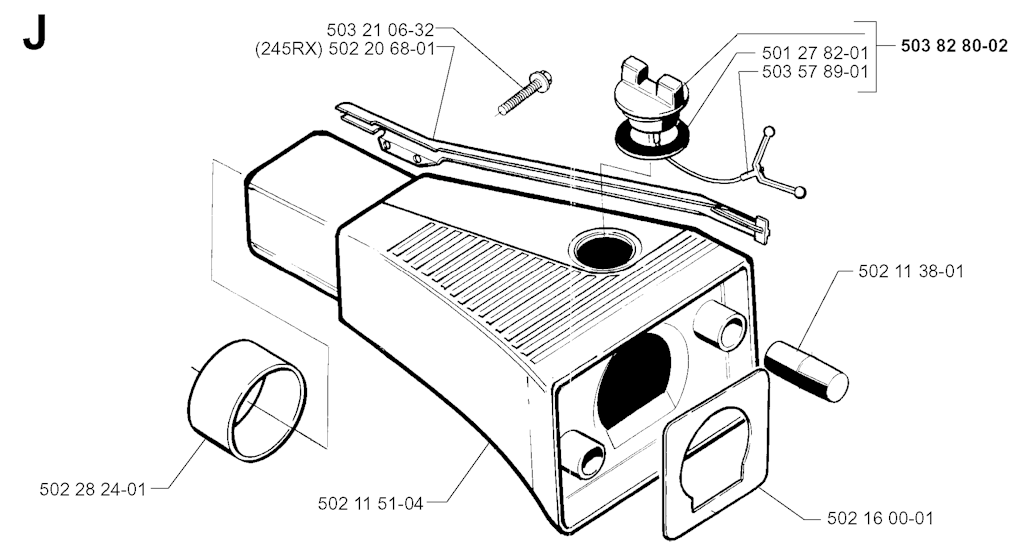 J

503 21 06-32
(245RX) 502 20 68-01

501 27 82-01
503 57 89-01
503 82 80-02

502 11 38-01

502 28 24-01

502 11 51-04

502 16 00-01