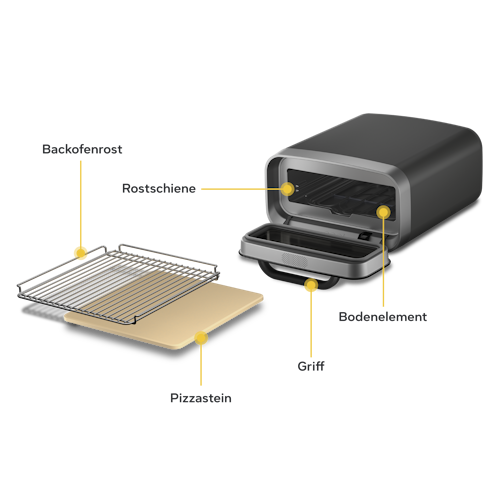 Backofenrost

Rostschiene

Bodenelement

Griff

Pizzastein