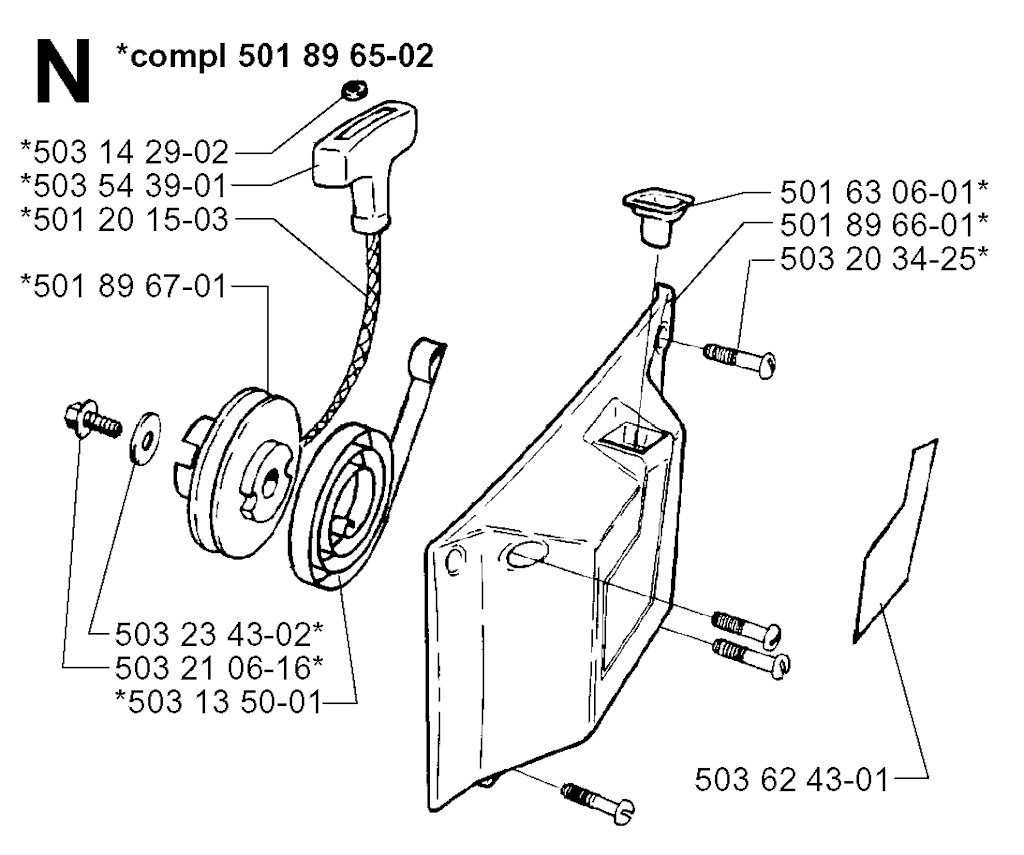 N *compl 501 89 65-02

*503 14 29-02
*503 54 39-01
*501 20 15-03
*501 89 67-01

501 63 06-01*
501 89 66-01*
503 20 34-25*

503 23 43-02*
503 21 06-16*
*503 13 50-01

503 62 43-01