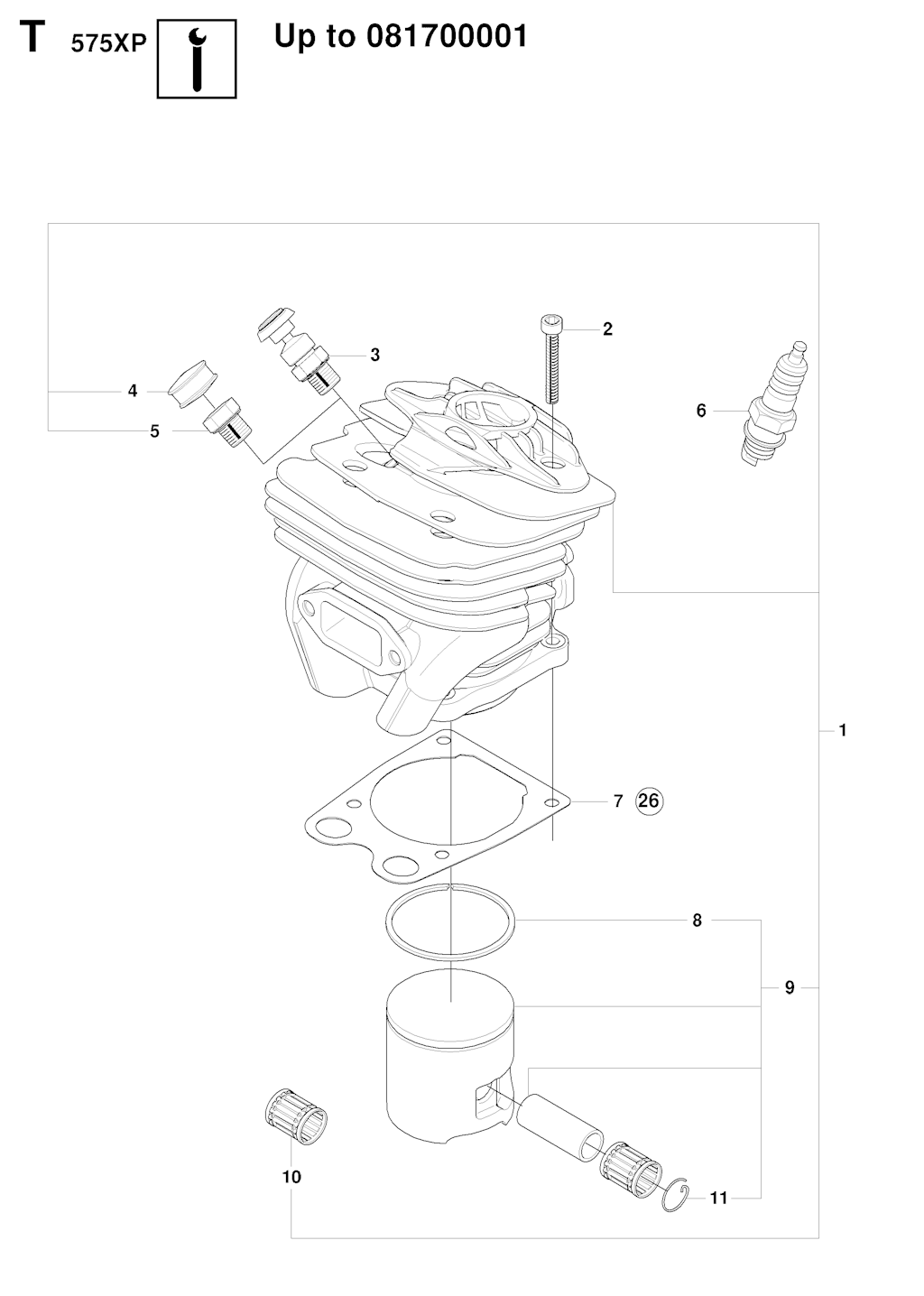 T 575XP

Up to 081700001

2

3

4

5

6

1

7 26

8

9

10

11