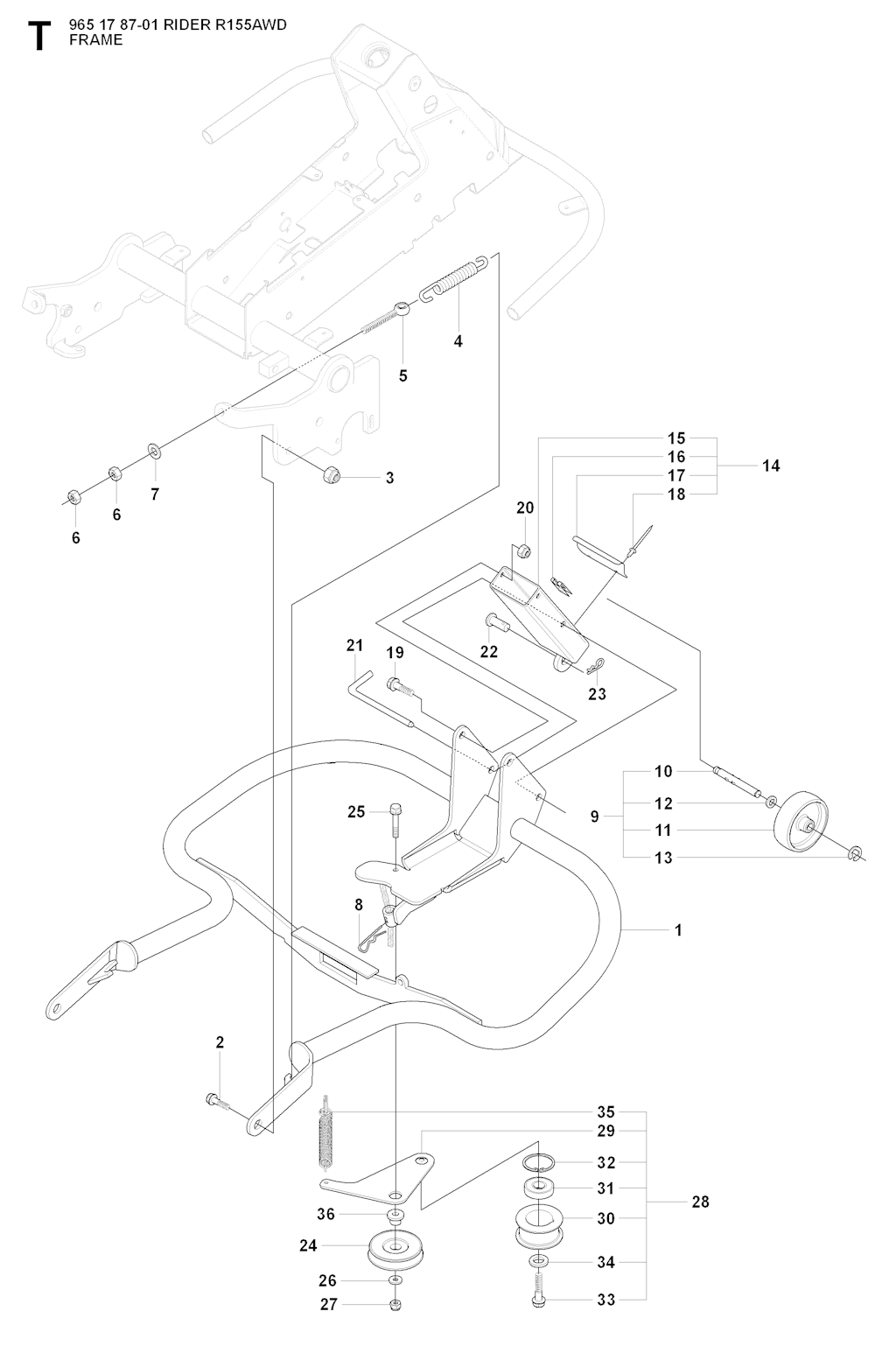 T 965 17 87-01 RIDER R155AWD
FRAME

4
5
3
7
6
6
15
16
17
18
14
20
22
23
21
19
10
12
11
13
9
25
8
1
2
35
29
32
31
30
34
33
28
36
24
26
27