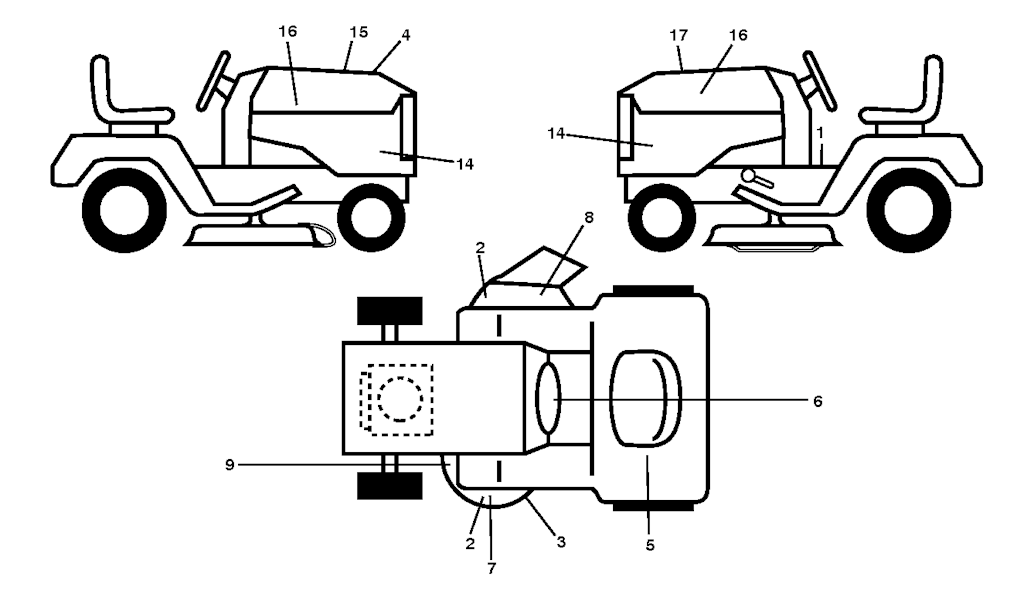 16
15
4
14
17
16
14
1
2
8
6
9
2
7
3
5