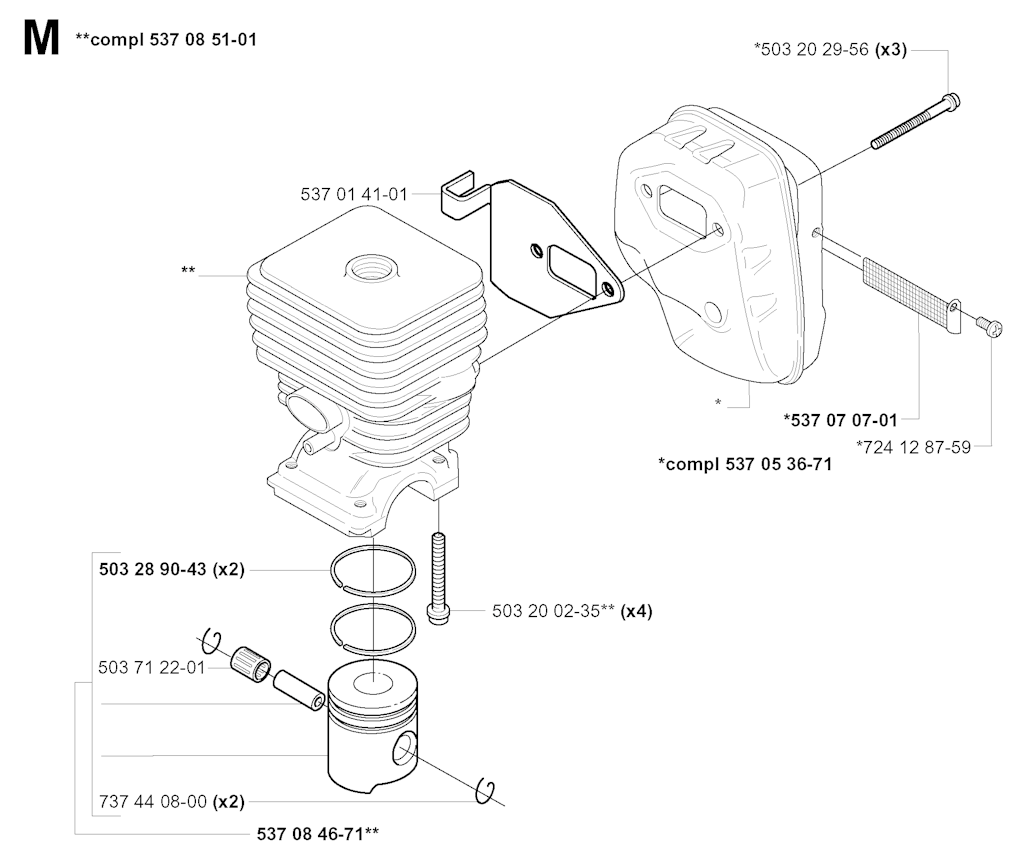 M **compl 537 08 51-01

*503 20 29-56 (x3)

537 01 41-01

**

*

*537 07 07-01

*724 12 87-59

*compl 537 05 36-71

503 28 90-43 (x2)

503 20 02-35** (x4)

503 71 22-01

737 44 08-00 (x2)

537 08 46-71**