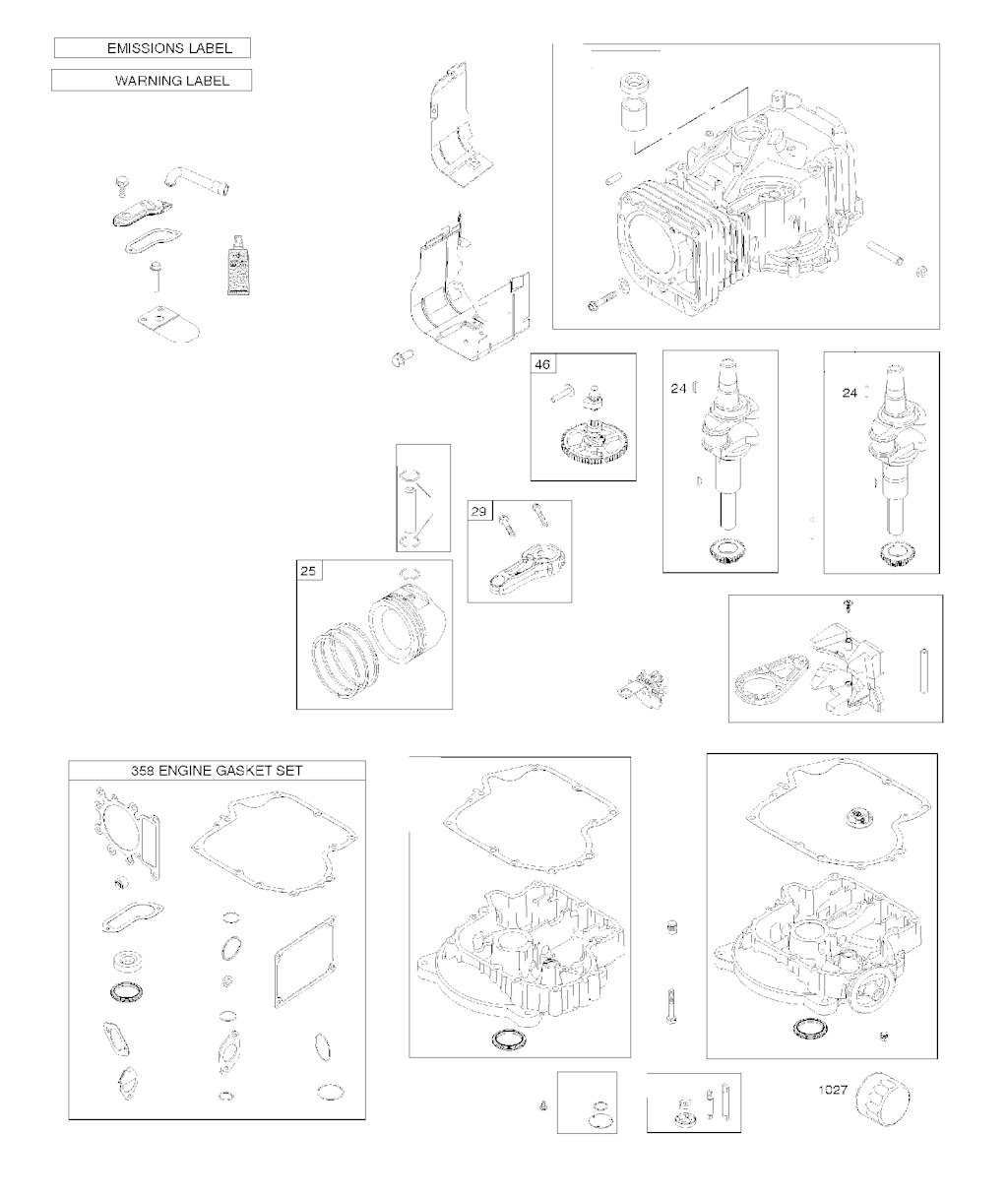 EMISSIONS LABEL

WARNING LABEL

46

24

24

29

25

358 ENGINE GASKET SET

1027