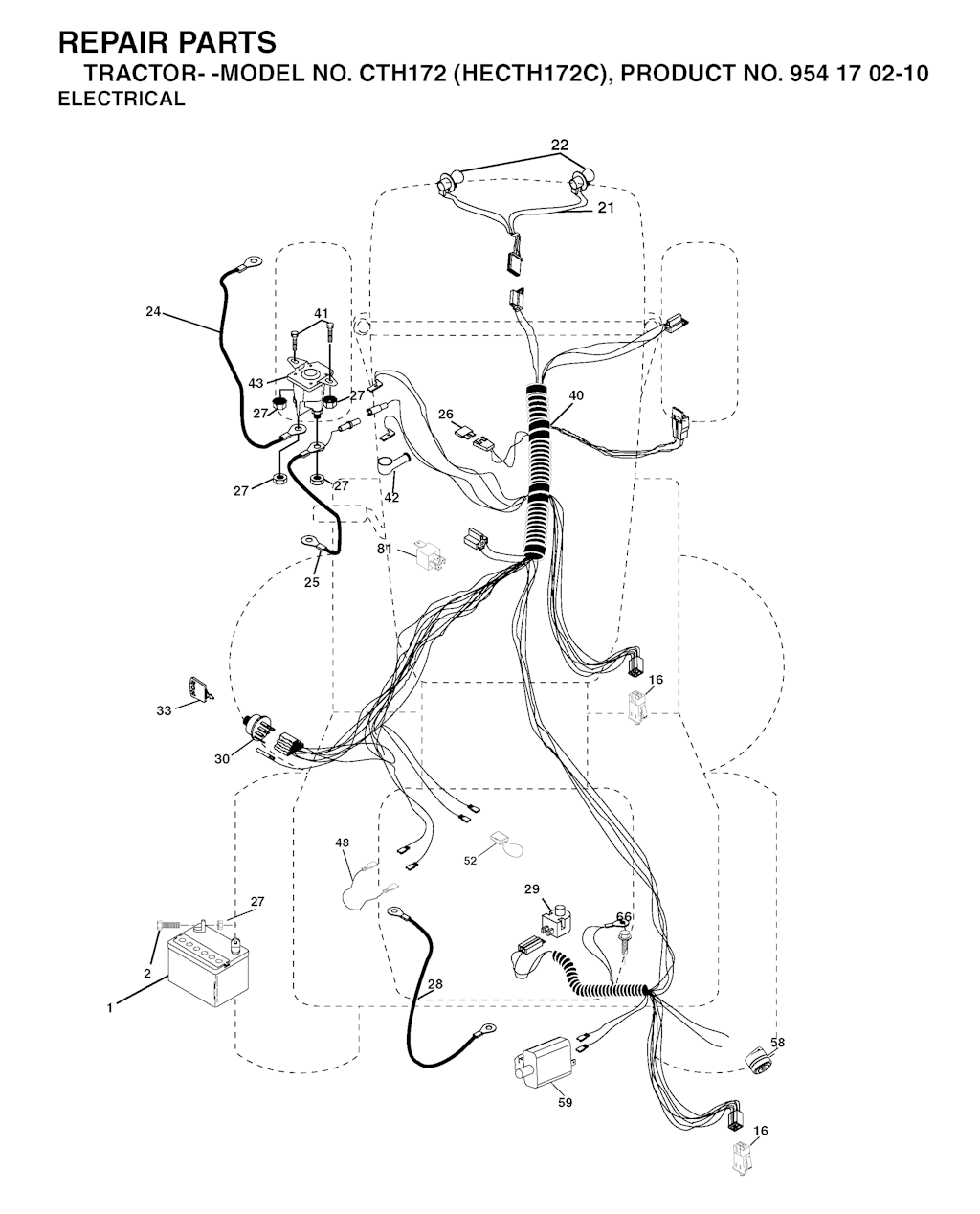 REPAIR PARTS
TRACTOR- -MODEL NO. CTH172 (HECTH172C), PRODUCT NO. 954 17 02-10
ELECTRICAL

22
21
24
41
43
27
27
40
26
27
27
42
81
25
16
33
30
48
52
27
29
66
2
1
28
58
59
16