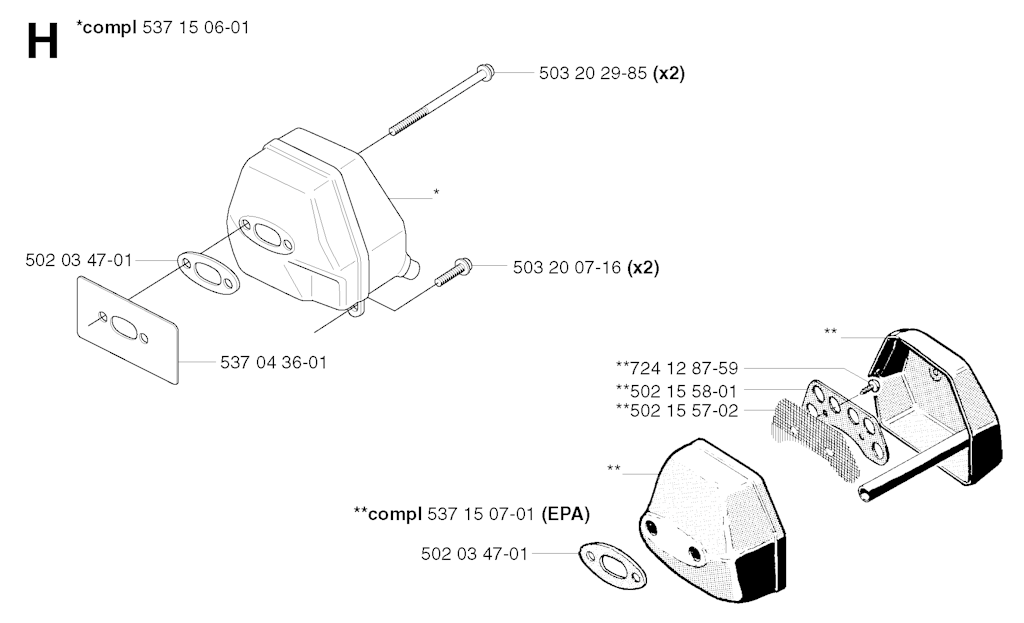 H

*compl 537 15 06-01

503 20 29-85 (x2)

*

502 03 47-01

503 20 07-16 (x2)

537 04 36-01

**

**724 12 87-59

**502 15 58-01

**502 15 57-02

**

**compl 537 15 07-01 (EPA)

502 03 47-01