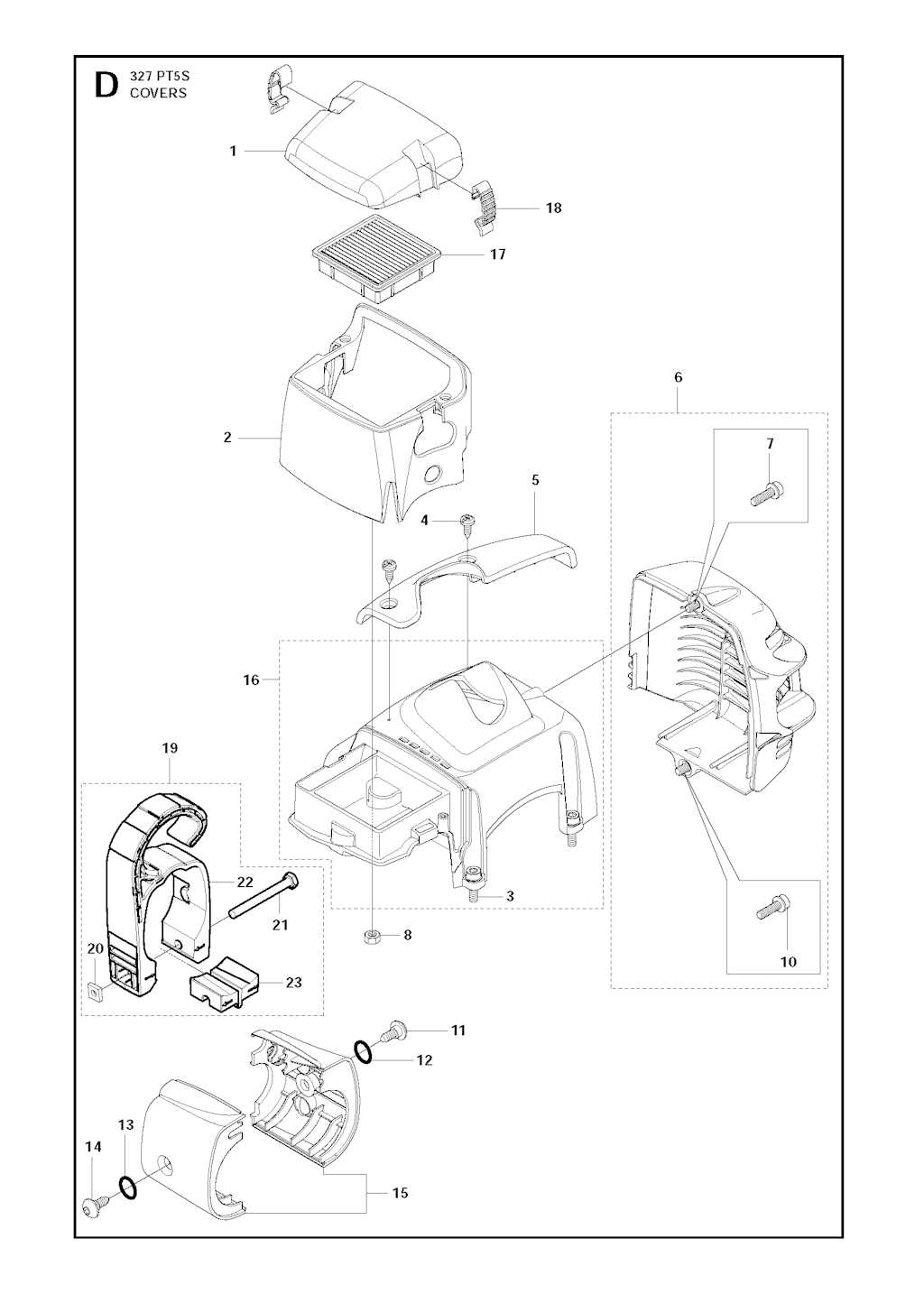 D 327 PT5S
COVERS

1
18
17
2
6
7
5
4
16
19
22
21
3
8
20
23
10
11
12
13
14
15