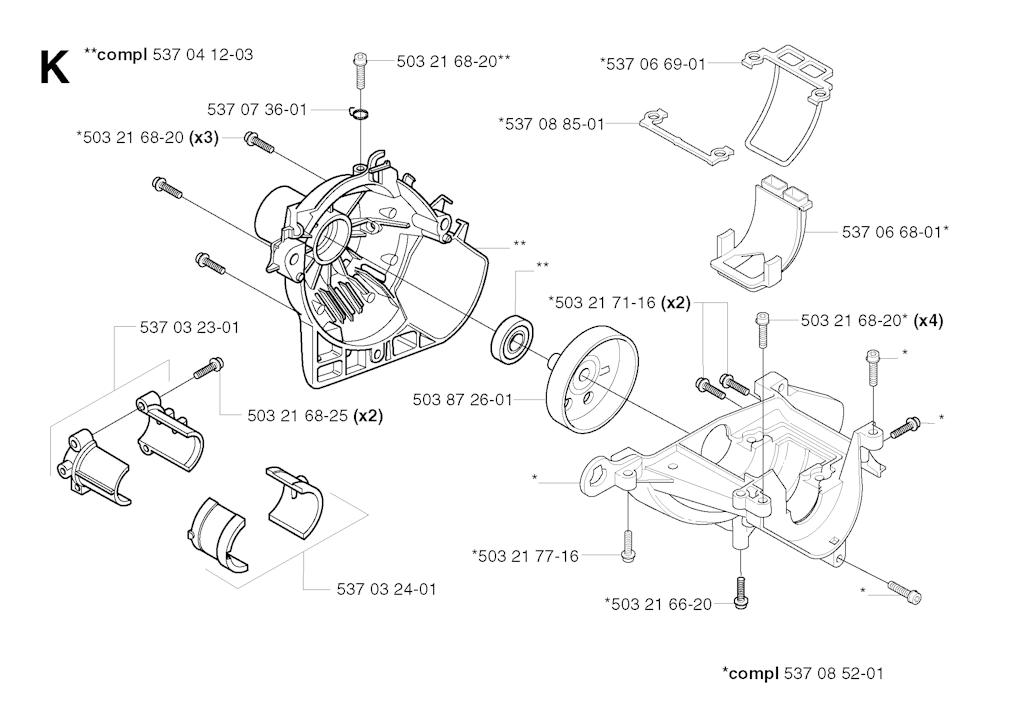 K **compl 537 04 12-03

503 21 68-20**

537 07 36-01

*503 21 68-20 (x3)

*537 06 69-01

*537 08 85-01

537 06 68-01*

**

**

*503 21 71-16 (x2)

503 21 68-20* (x4)

*

*

537 03 23-01

503 21 68-25 (x2)

503 87 26-01

*

*503 21 77-16

*503 21 66-20

*

537 03 24-01

*compl 537 08 52-01