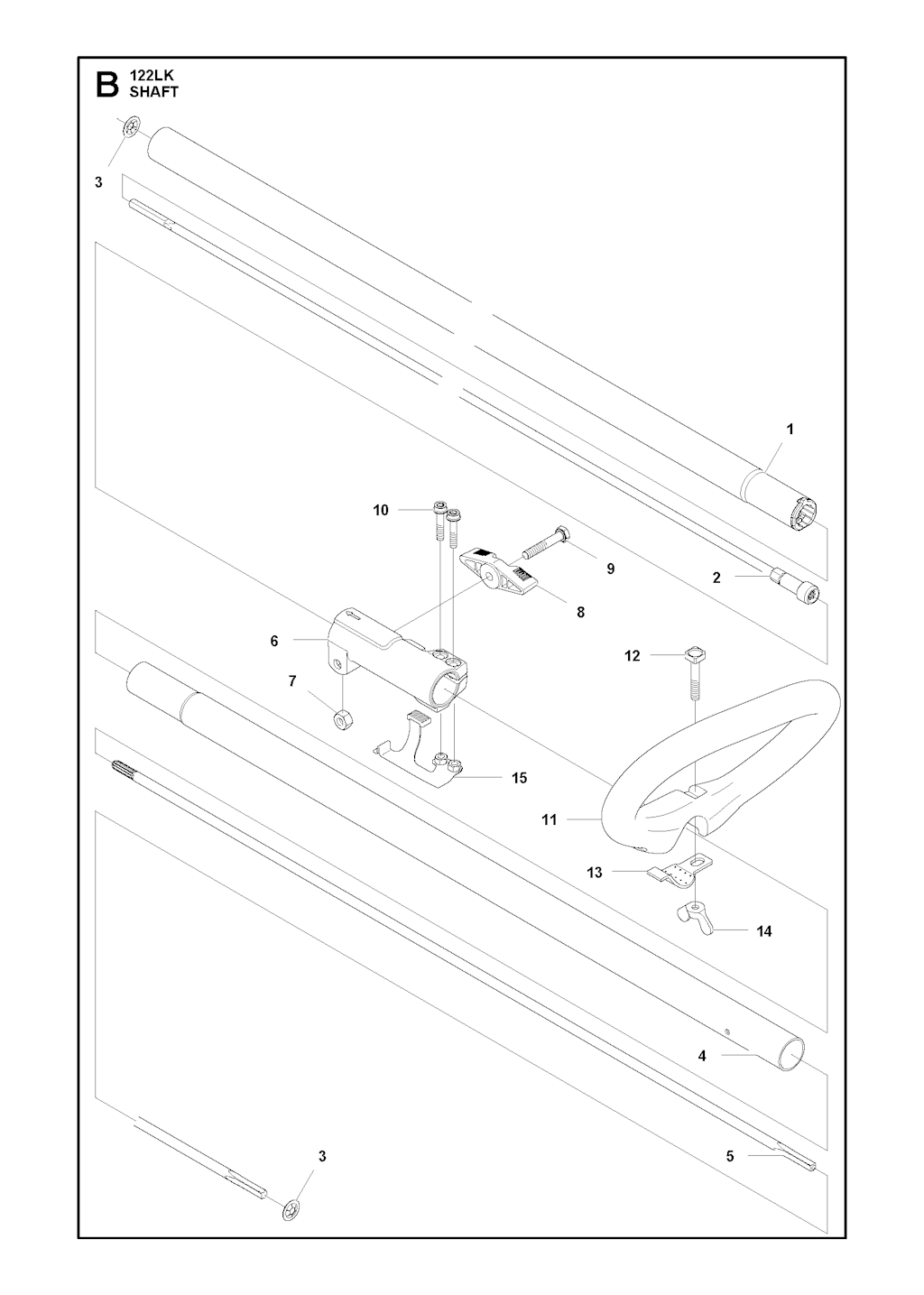 B 122LK
SHAFT

3
1
10
9
2
8
6
12
7
15
11
13
14
4
3
5